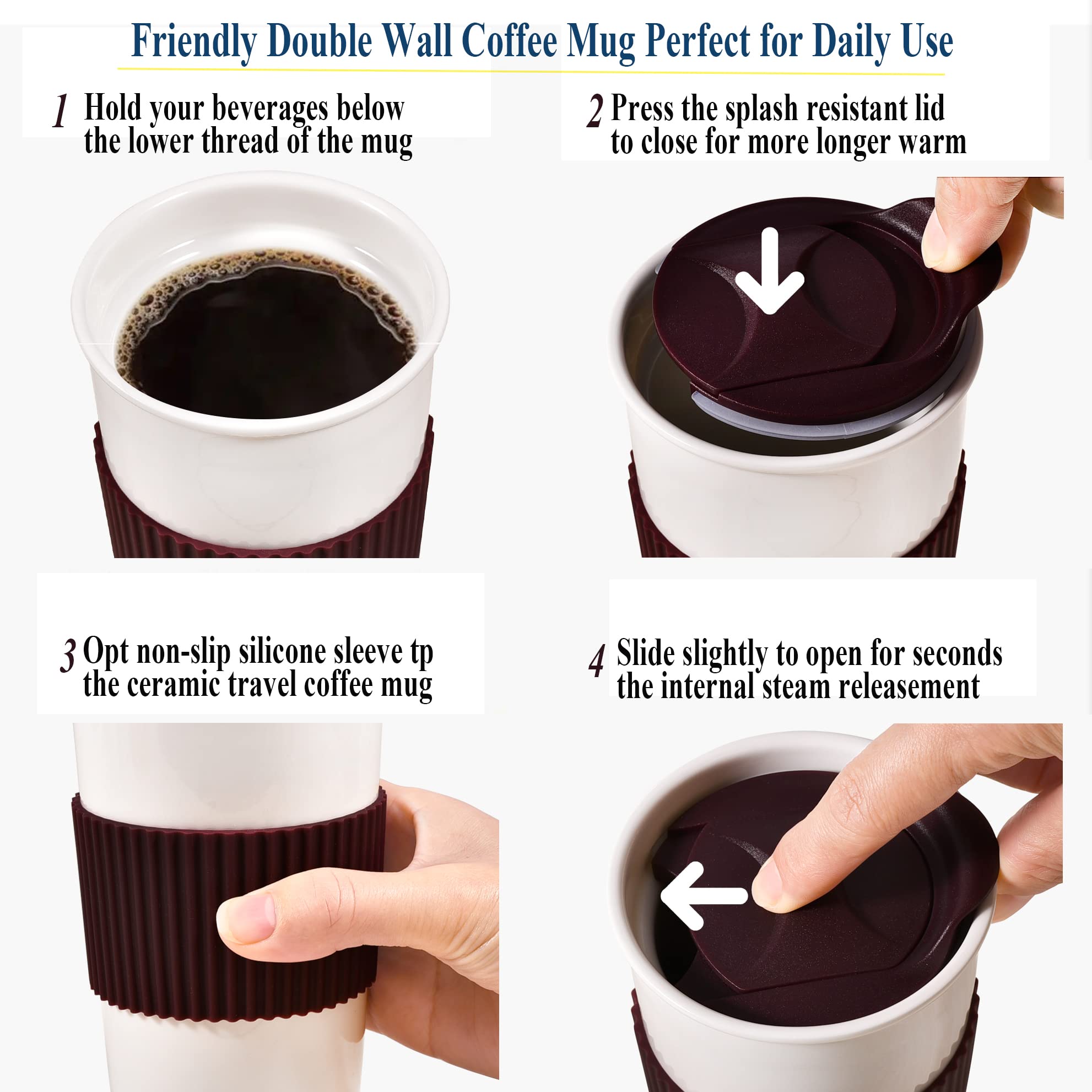 Friendly Double Wall Coffee Mug Perfect for Daily Use

1 Hold your beverages below the lower thread of the mug

2 Press the splash resistant lid to close for more longer warm

3 Opt non-slip silicone sleeve tp the ceramic travel coffee mug

4 Slide slightly to open for seconds the internal steam releasement