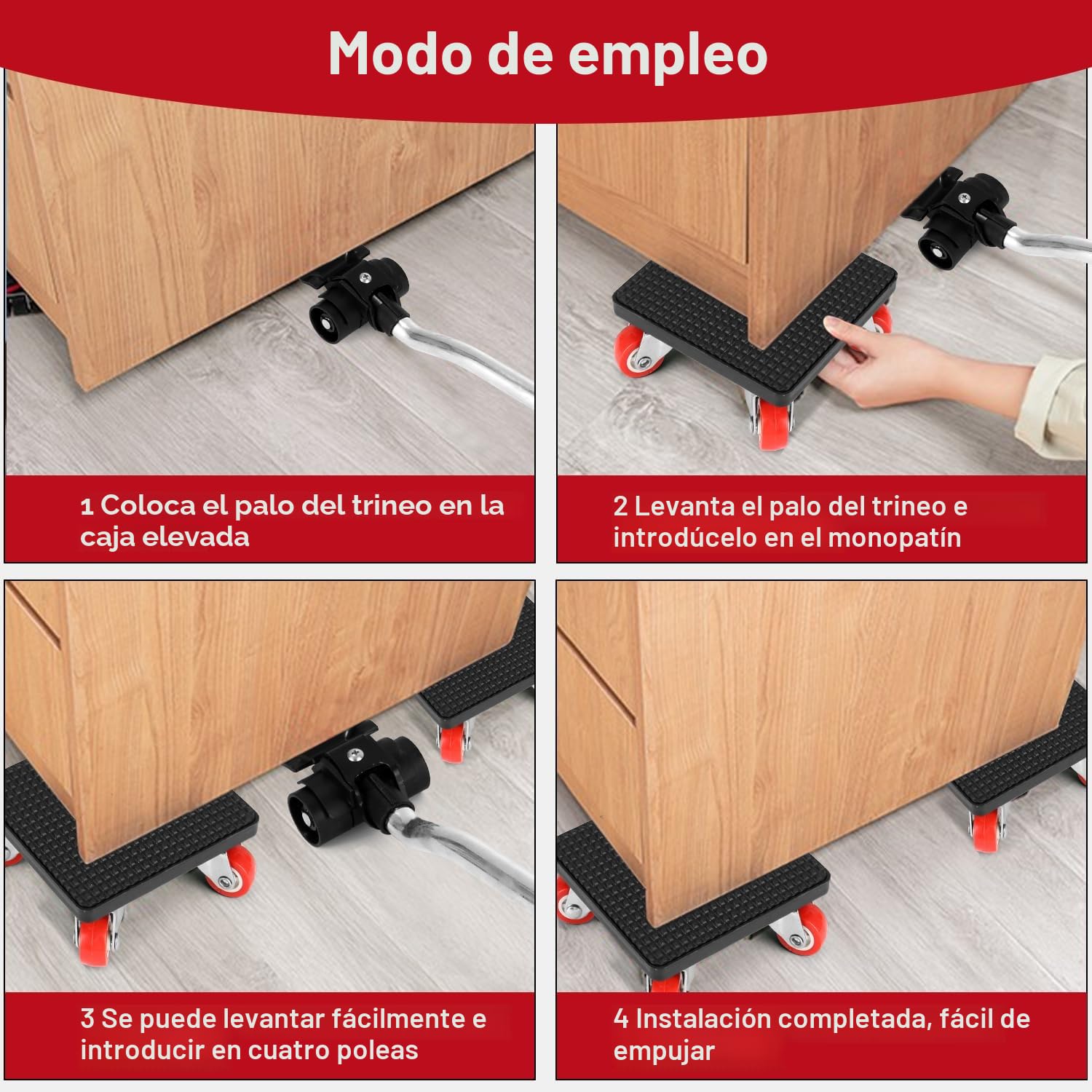 Modo de empleo

1 Coloca el palo del trineo en la caja elevada

2 Levanta el palo del trineo e introdúcelo en el monopatín

3 Se puede levantar fácilmente e introducir en cuatro poleas

4 Instalación completada, fácil de empujar