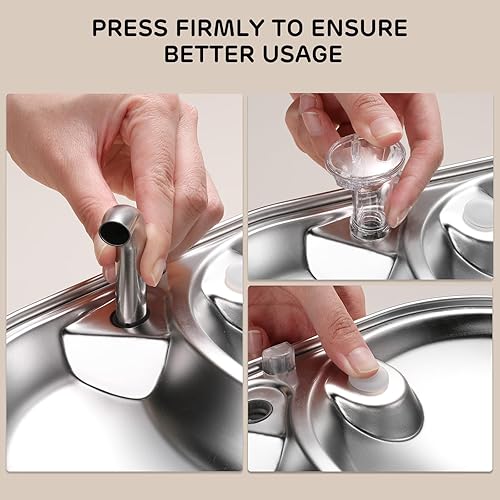 PRESS FIRMLY TO ENSURE BETTER USAGE