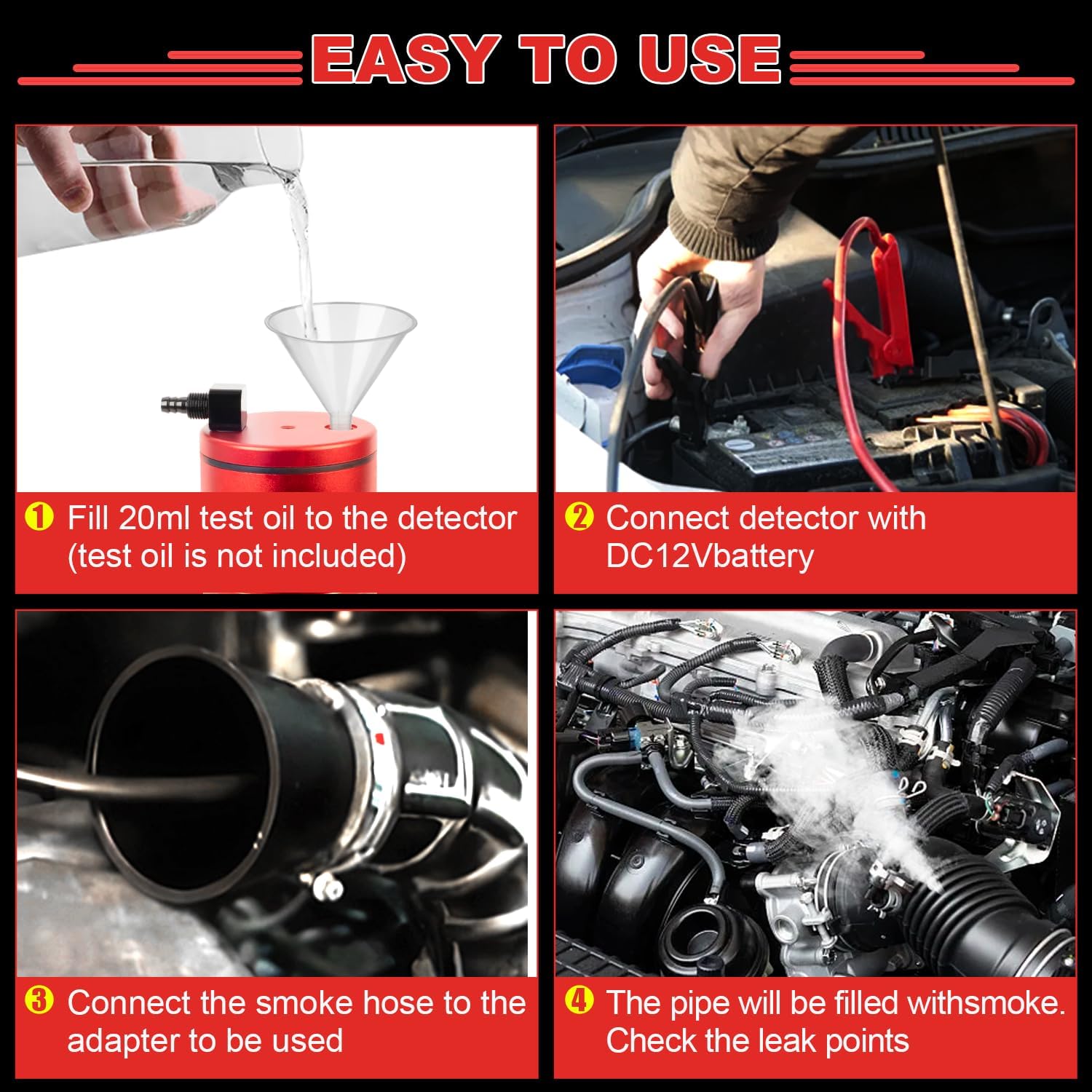 EASY TO USE

1 Fill 20ml test oil to the detector (test oil is not included)

2 Connect detector with DC12Vbattery

3 Connect the smoke hose to the adapter to be used

4 The pipe will be filled withsmoke. Check the leak points