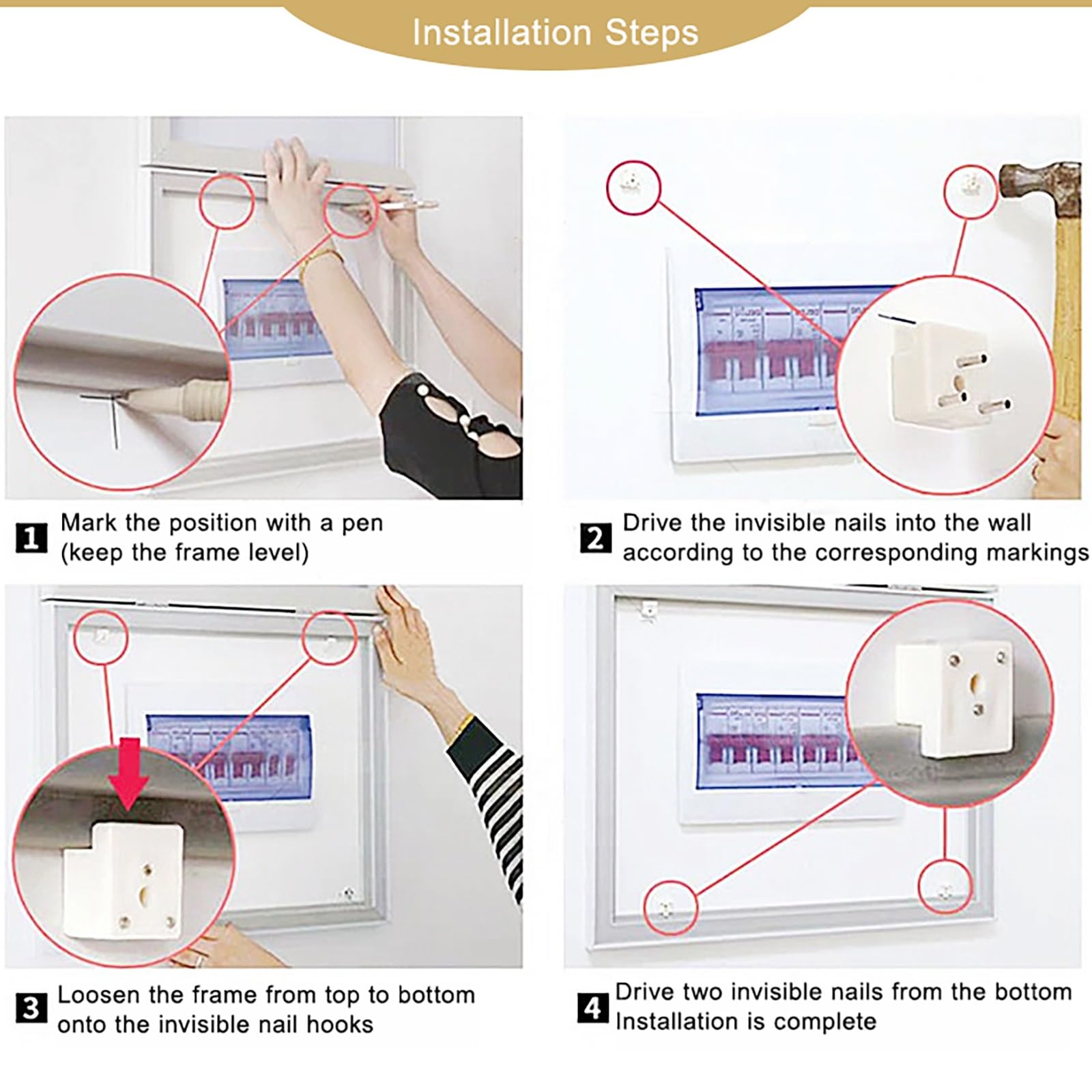 Installation Steps

1 Mark the position with a pen (keep the frame level)

2 Drive the invisible nails into the wall according to the corresponding markings

3 Loosen the frame from top to bottom onto the invisible nail hooks

4 Drive two invisible nails from the bottom Installation is complete