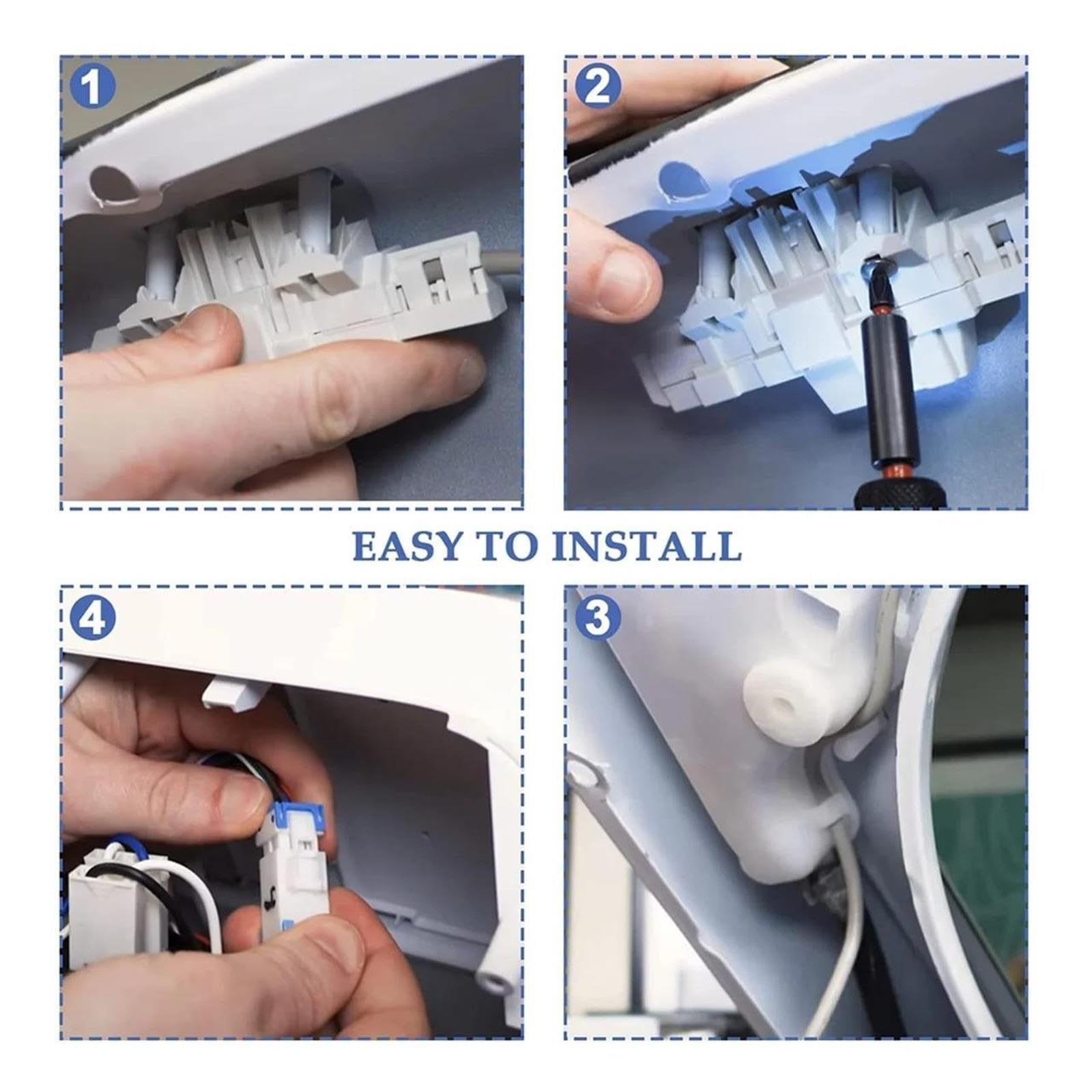 1

2

EASY TO INSTALL

4

3