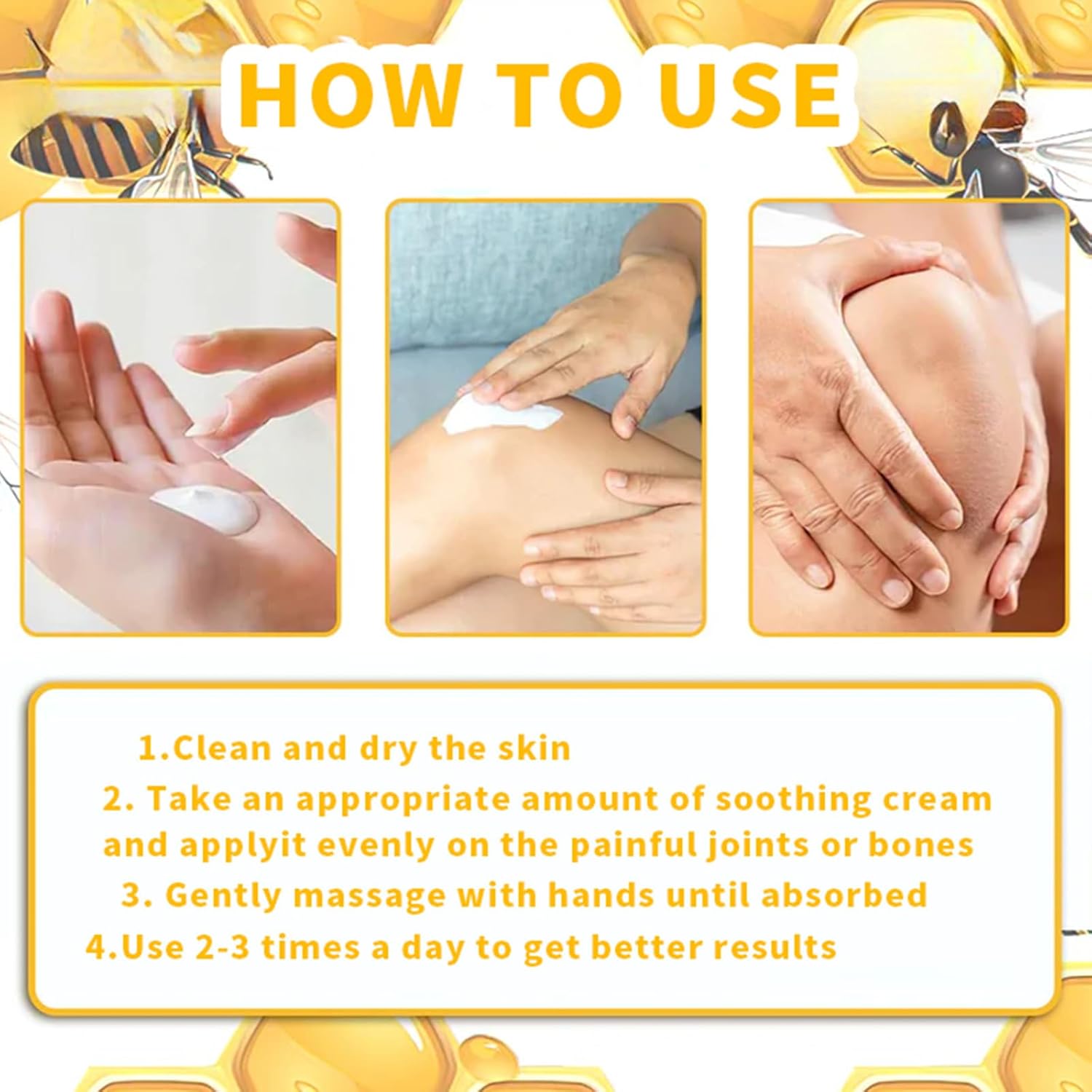 HOW TO USE

1.Clean and dry the skin

2. Take an appropriate amount of soothing cream and applyit evenly on the painful joints or bones

3. Gently massage with hands until absorbed

4.Use 2-3 times a day to get better results