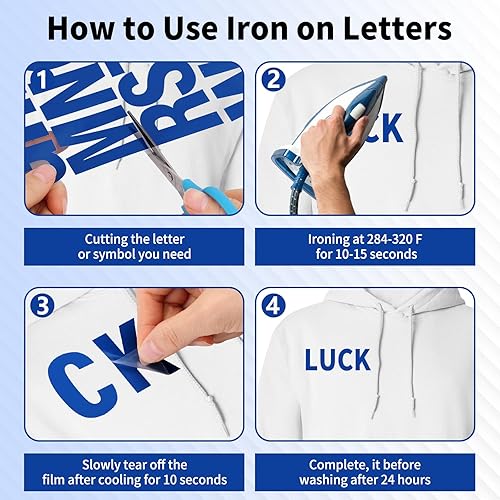 How to Use Iron on Letters

1

2

CK

Cutting the letter or symbol you need

Ironing at 284-320 F for 10-15 seconds

3

CK

4

LUCK

Slowly tear off the film after cooling for 10 seconds

Complete, it before washing after 24 hours