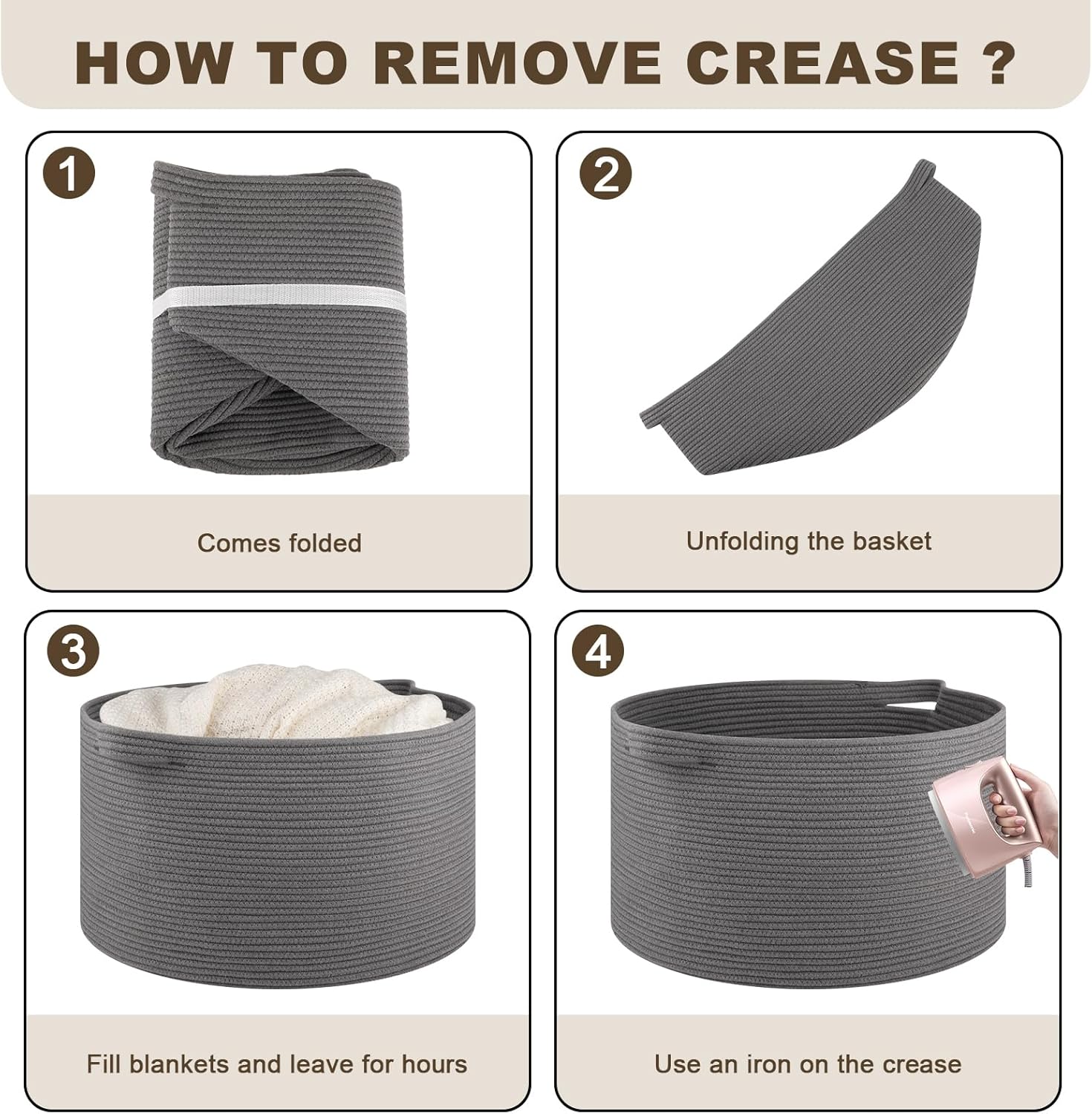 HOW TO REMOVE CREASE ?

1

Comes folded

2

Unfolding the basket

3

Fill blankets and leave for hours

4

Use an iron on the crease