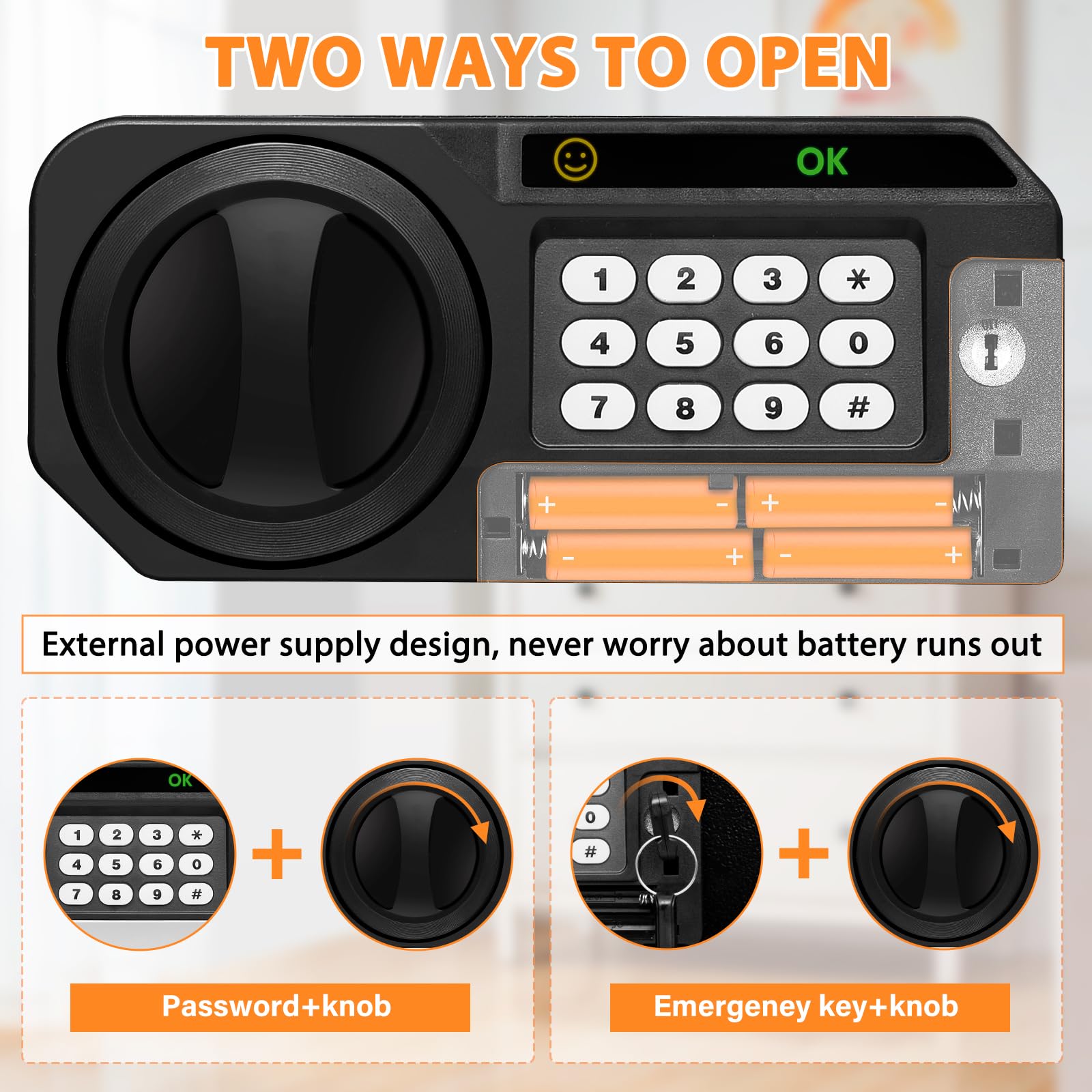 TWO WAYS TO OPEN

OK

1 2 3 *
4 5 6 0
7 8 9 #

+ - + -
- + - +

External power supply design, never worry about battery runs out

OK

1 2 3 *
4 5 6 0
7 8 9 #

+

0
#

+

Password+knob

Emergeney key+knob