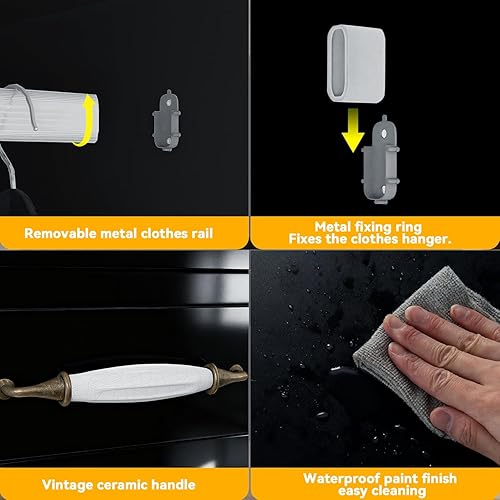 Removable metal clothes rail

Metal fixing ring
Fixes the clothes hanger.

Vintage ceramic handle

Waterproof paint finish
easy cleaning