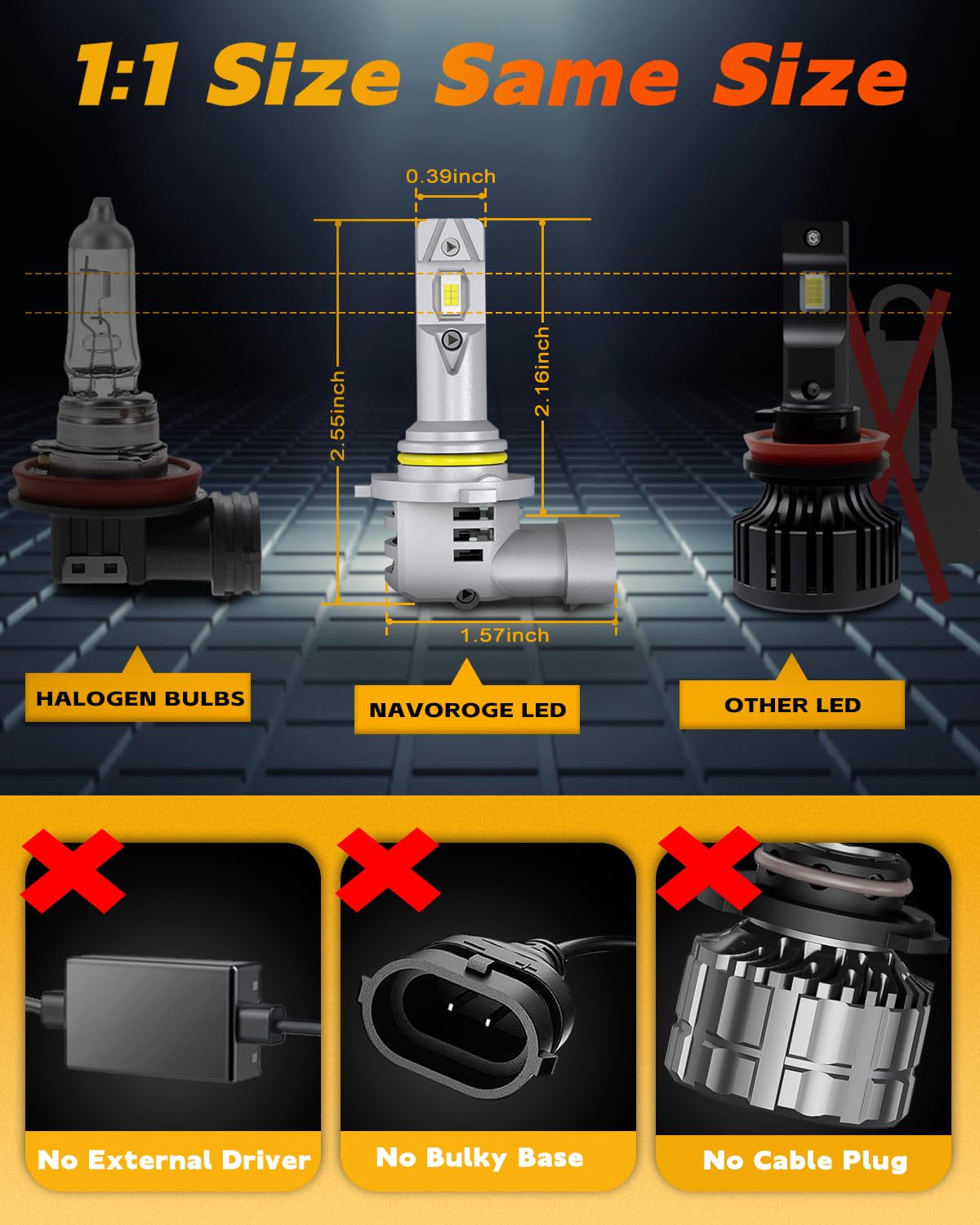 1:1 Size Same Size

0.39inch

2.55inch

2.16inch

1.57inch

HALOGEN BULBS

NAVOROGE LED

OTHER LED

No External Driver

No Bulky Base

No Cable Plug