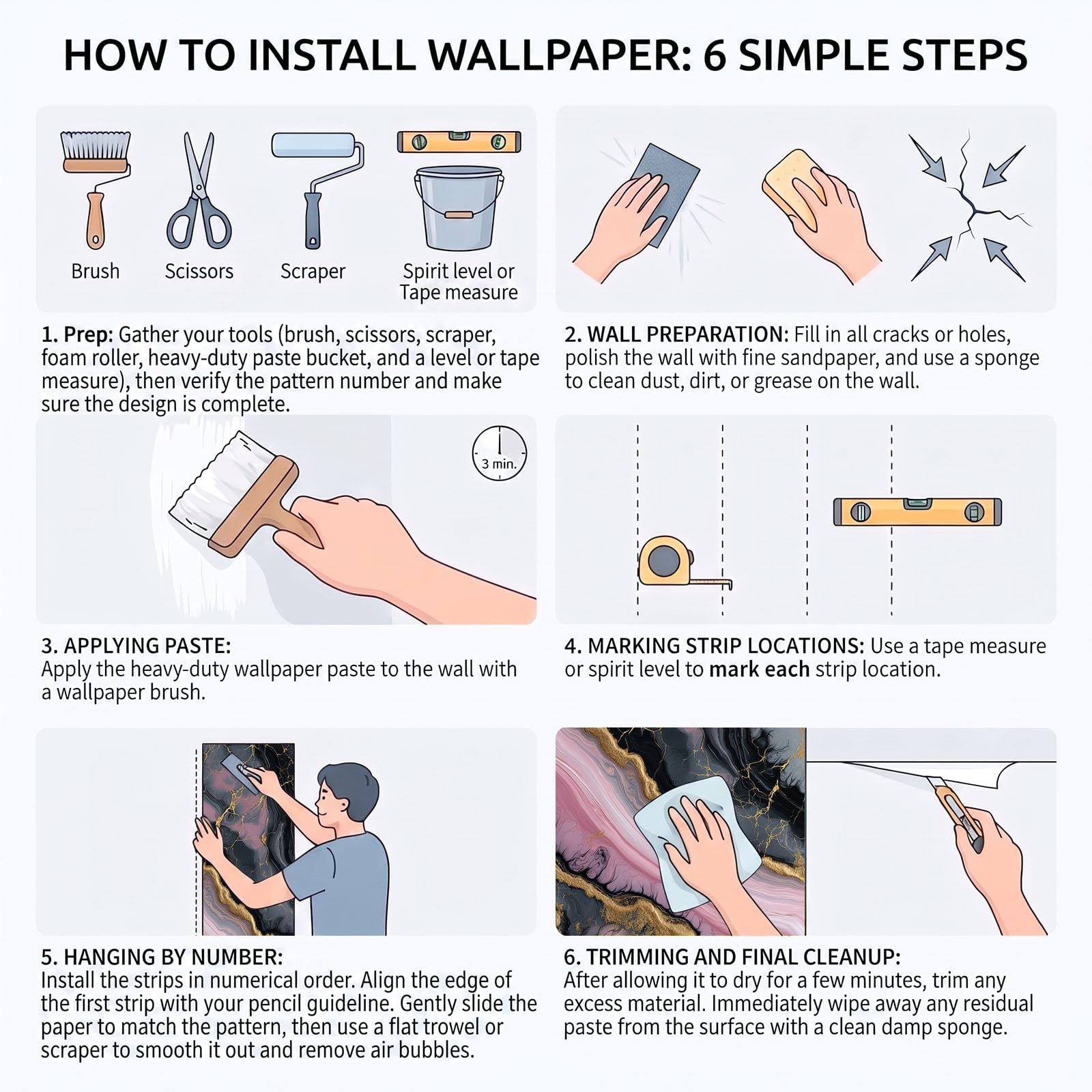 HOW TO INSTALL WALLPAPER: 6 SIMPLE STEPS

Brush

Scissors

Scraper

Spirit level or Tape measure

1. Prep: Gather your tools (brush, scissors, scraper, foam roller, heavy-duty paste bucket, and a level or tape measure), then verify the pattern number and make sure the design is complete.

2. WALL PREPARATION: Fill in all cracks or holes, polish the wall with fine sandpaper, and use a sponge to clean dust, dirt, or grease on the wall.

3 min.

3. APPLYING PASTE:
Apply the heavy-duty wallpaper paste to the wall with a wallpaper brush.

4. MARKING STRIP LOCATIONS: Use a tape measure or spirit level to mark each strip location.

5. HANGING BY NUMBER:
Install the strips in numerical order. Align the edge of the first strip with your pencil guideline. Gently slide the paper to match the pattern, then use a flat trowel or scraper to smooth it out and remove air bubbles.

6. TRIMMING AND FINAL CLEANUP:
After allowing it to dry for a few minutes, trim any excess material. Immediately wipe away any residual paste from the surface with a clean damp sponge.