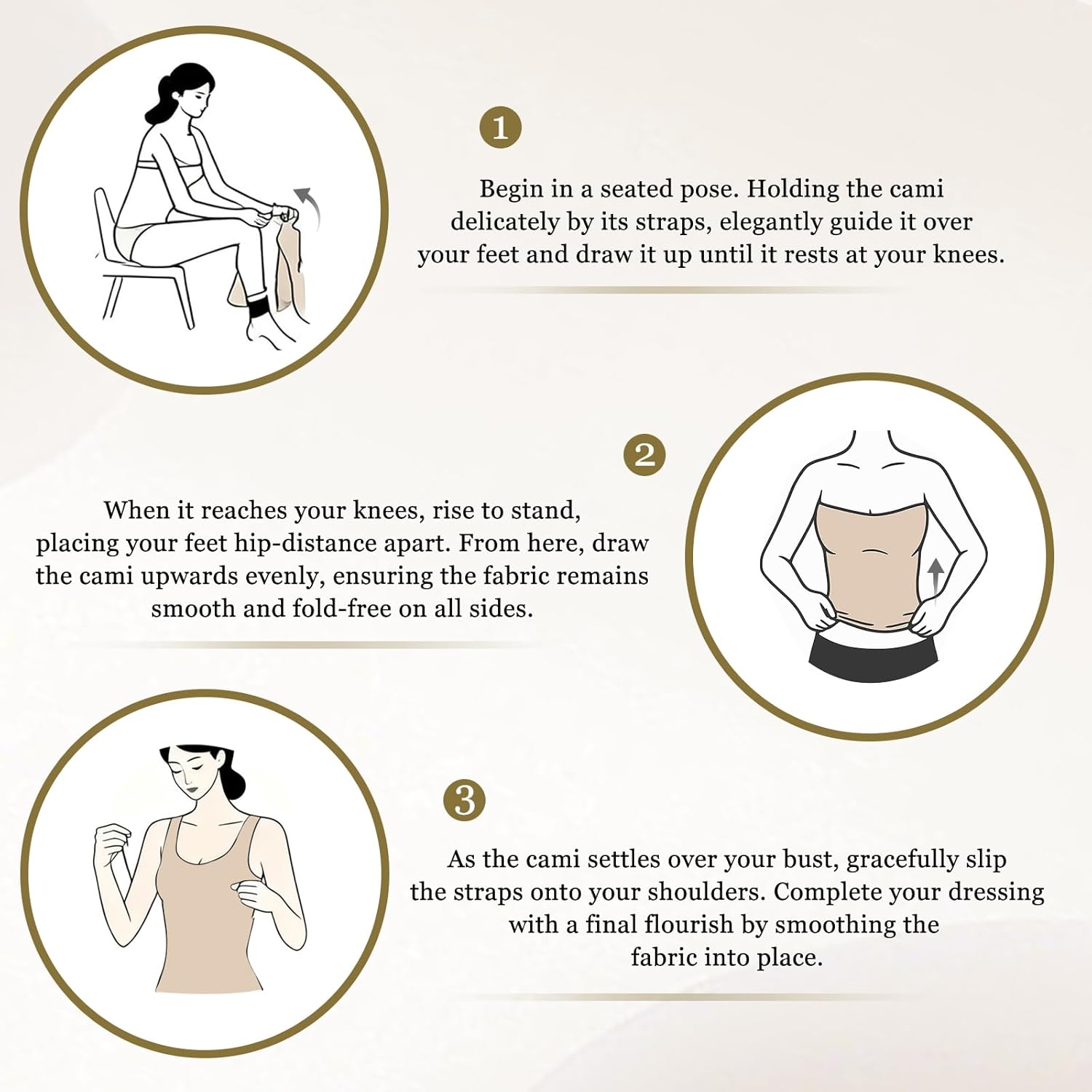 1

Begin in a seated pose. Holding the cami delicately by its straps, elegantly guide it over your feet and draw it up until it rests at your knees.

2

When it reaches your knees, rise to stand, placing your feet hip-distance apart. From here, draw the cami upwards evenly, ensuring the fabric remains smooth and fold-free on all sides.

3

As the cami settles over your bust, gracefully slip the straps onto your shoulders. Complete your dressing with a final flourish by smoothing the fabric into place.