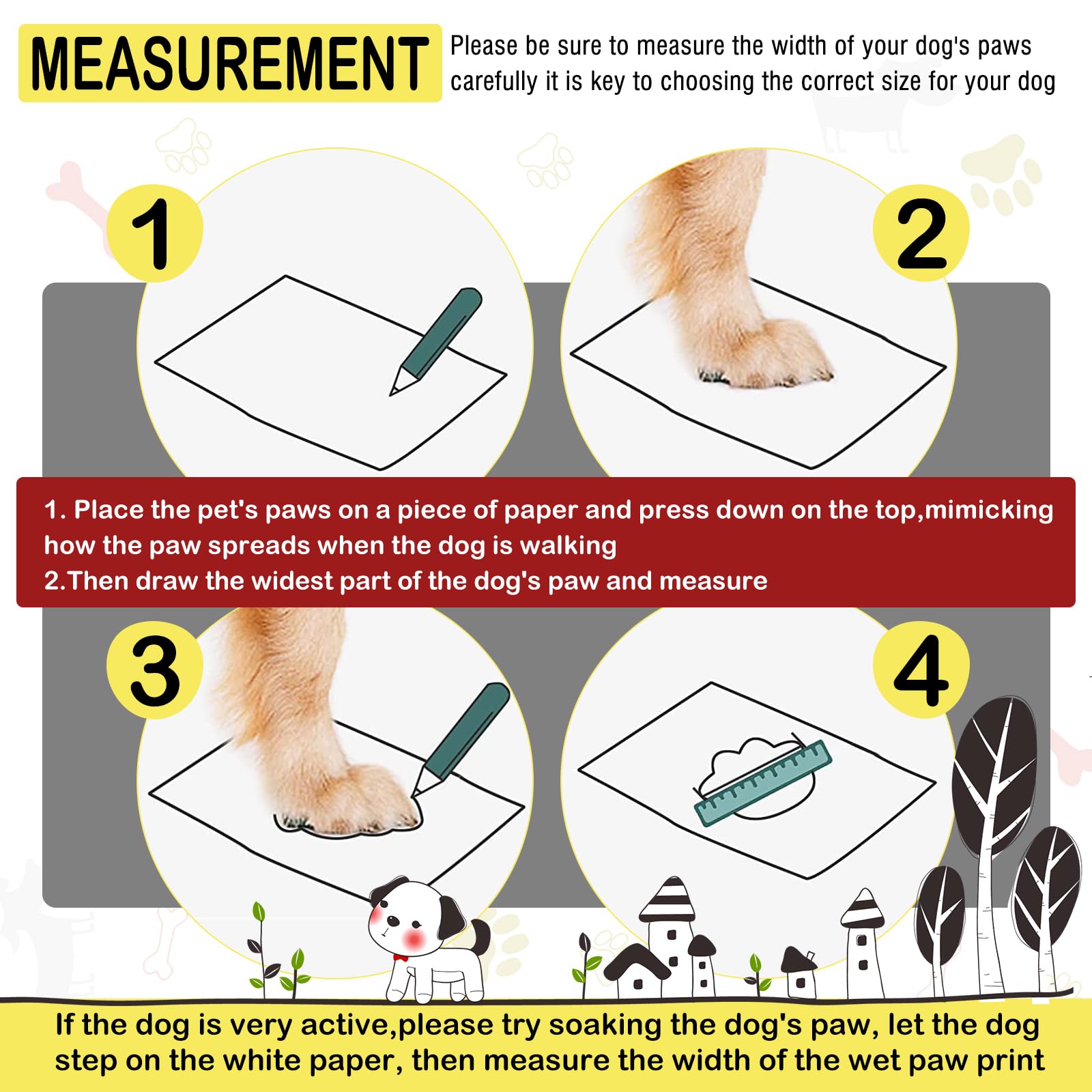 MEASUREMENT

Please be sure to measure the width of your dog's paws carefully it is key to choosing the correct size for your dog

1

2

1. Place the pet's paws on a piece of paper and press down on the top,mimicking how the paw spreads when the dog is walking
2.Then draw the widest part of the dog's paw and measure

3

4

If the dog is very active,please try soaking the dog's paw, let the dog step on the white paper, then measure the width of the wet paw print