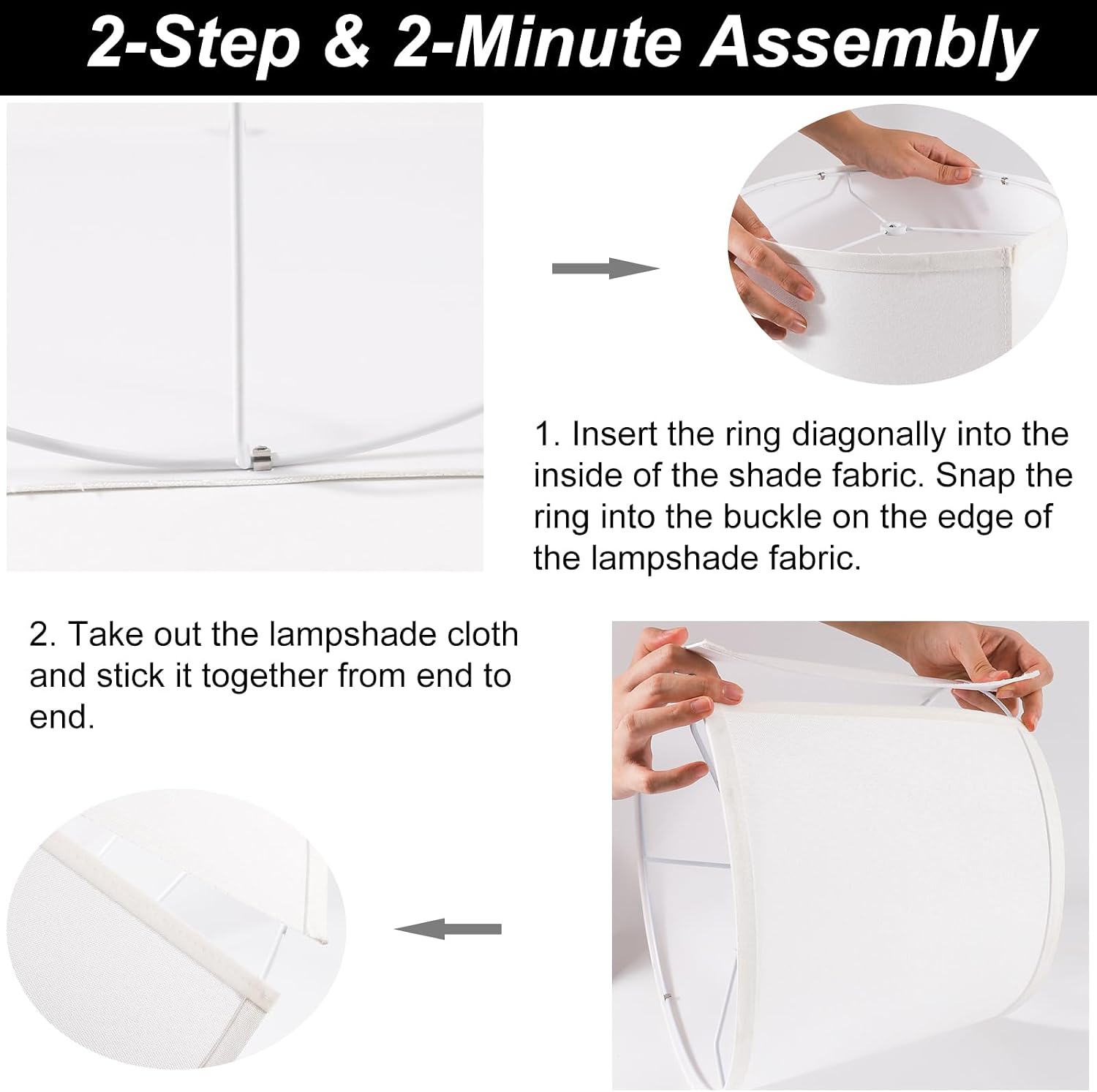 2-Step & 2-Minute Assembly

1. Insert the ring diagonally into the inside of the shade fabric. Snap the ring into the buckle on the edge of the lampshade fabric.

2. Take out the lampshade cloth and stick it together from end to end.