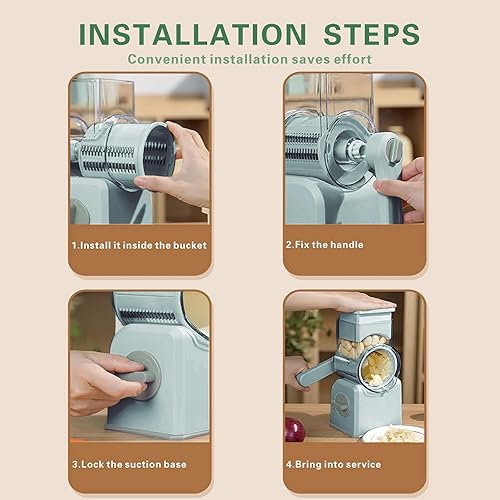 INSTALLATION STEPS
Convenient installation saves effort

1.Install it inside the bucket

2.Fix the handle

3.Lock the suction base

4.Bring into service