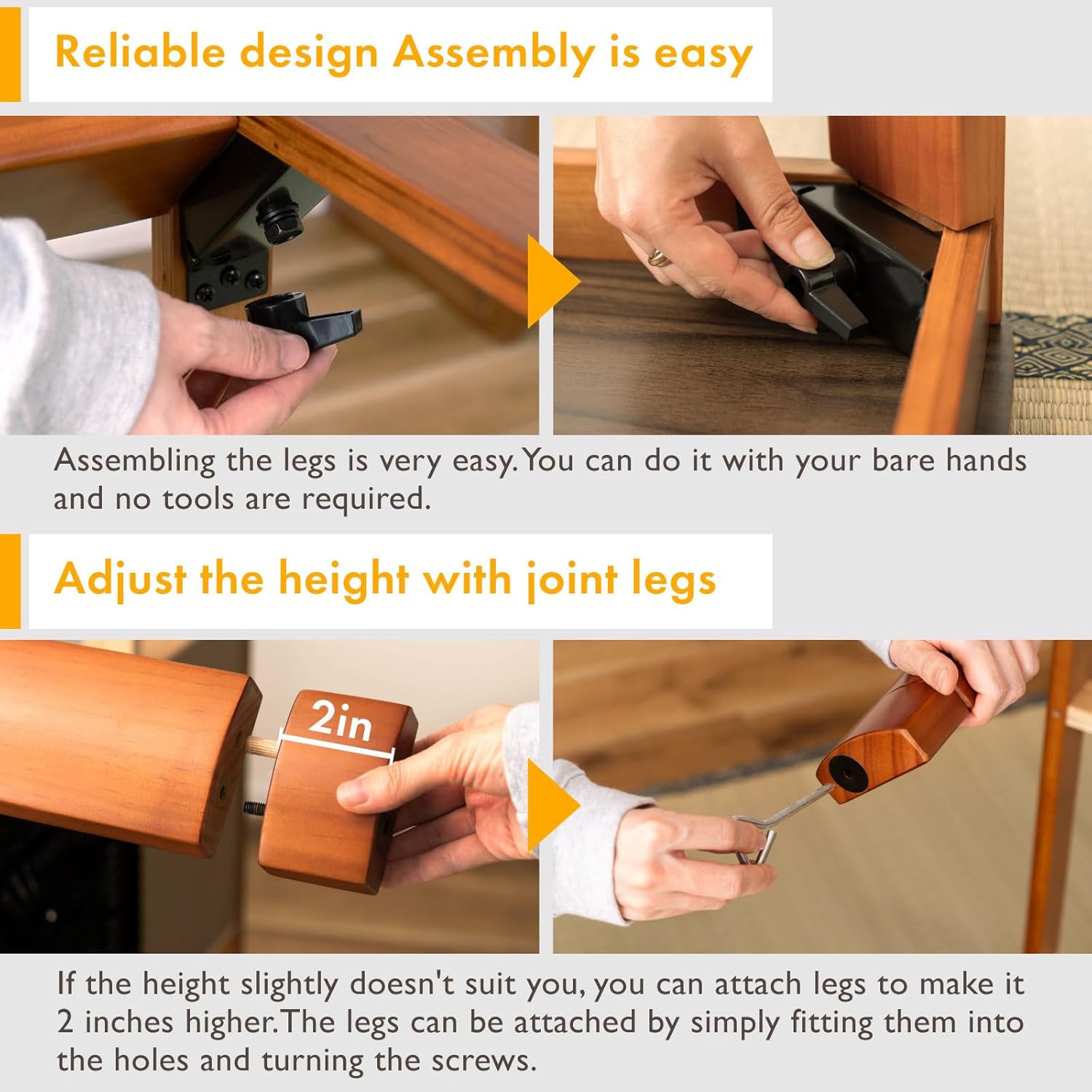 Reliable design Assembly is easy

Assembling the legs is very easy. You can do it with your bare hands and no tools are required.

Adjust the height with joint legs

2in

If the height slightly doesn't suit you, you can attach legs to make it 2 inches higher. The legs can be attached by simply fitting them into the holes and turning the screws.