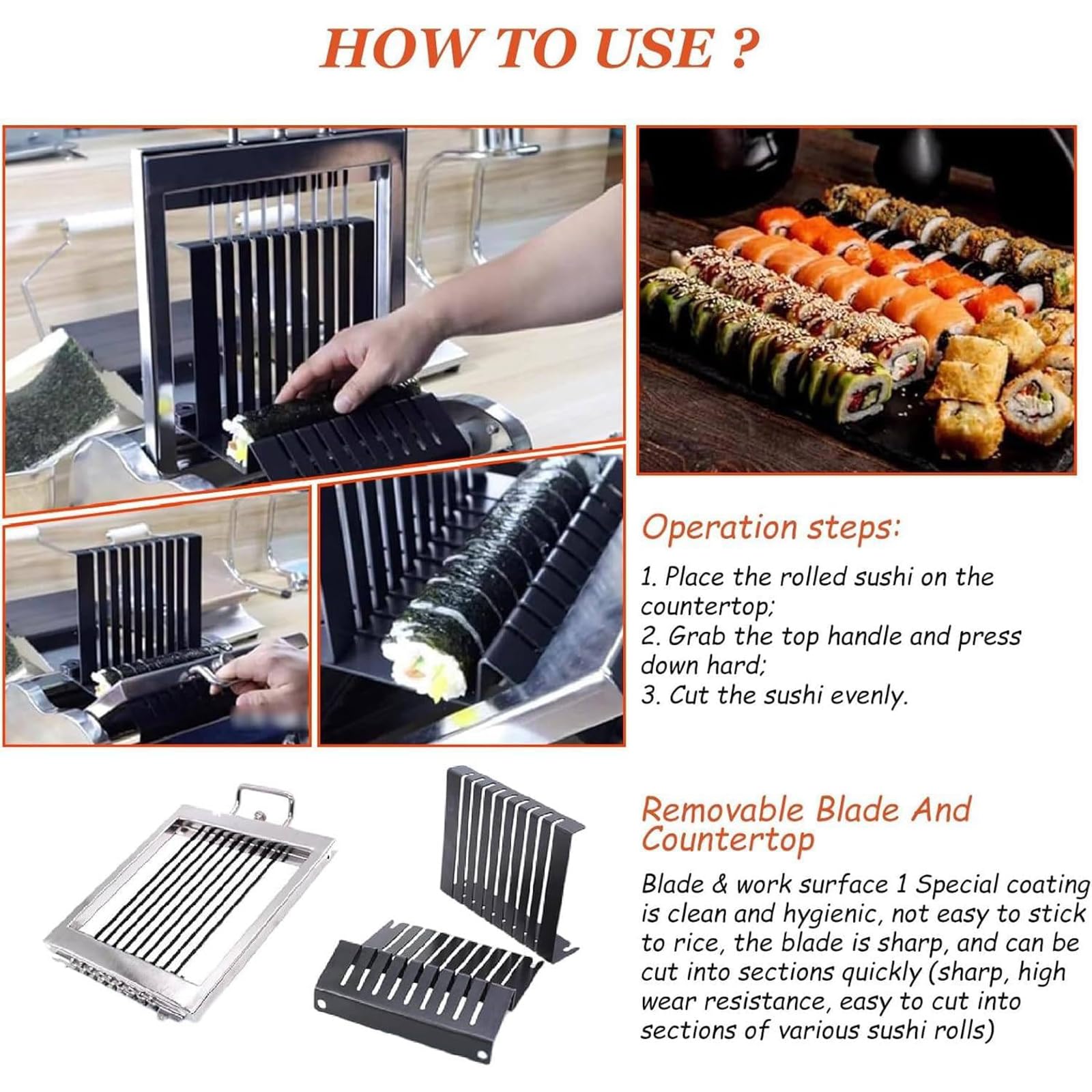 HOW TO USE ?

Operation steps:

1. Place the rolled sushi on the countertop;
2. Grab the top handle and press down hard;
3. Cut the sushi evenly.

Removable Blade And Countertop

Blade & work surface 1 Special coating is clean and hygienic, not easy to stick to rice, the blade is sharp, and can be cut into sections quickly (sharp, high wear resistance, easy to cut into sections of various sushi rolls)