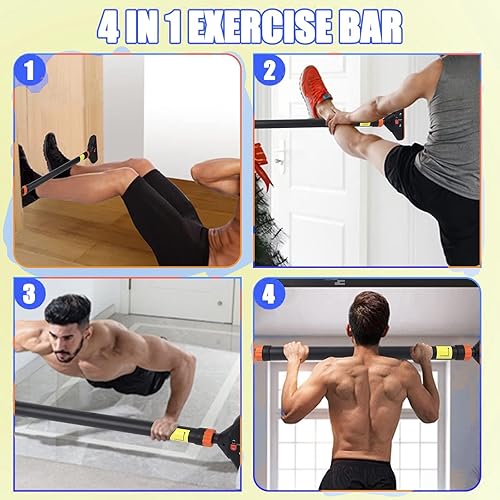 4 IN 1 EXERCISE BAR

1

2

3

4