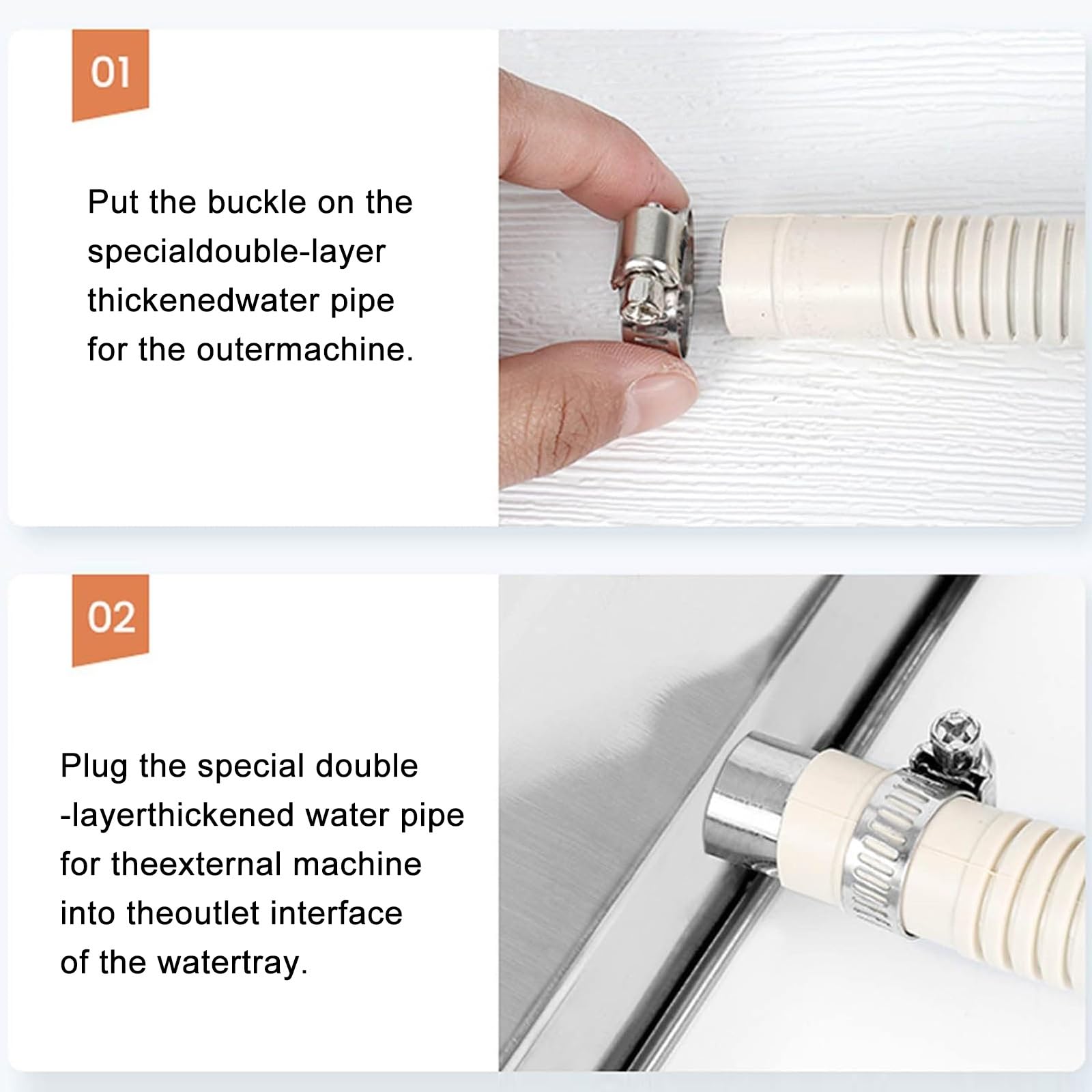 01

Put the buckle on the specialdouble-layer thickenedwater pipe for the outermachine.

02

Plug the special double -layerthickened water pipe for theexternal machine into theoutlet interface of the watertray.