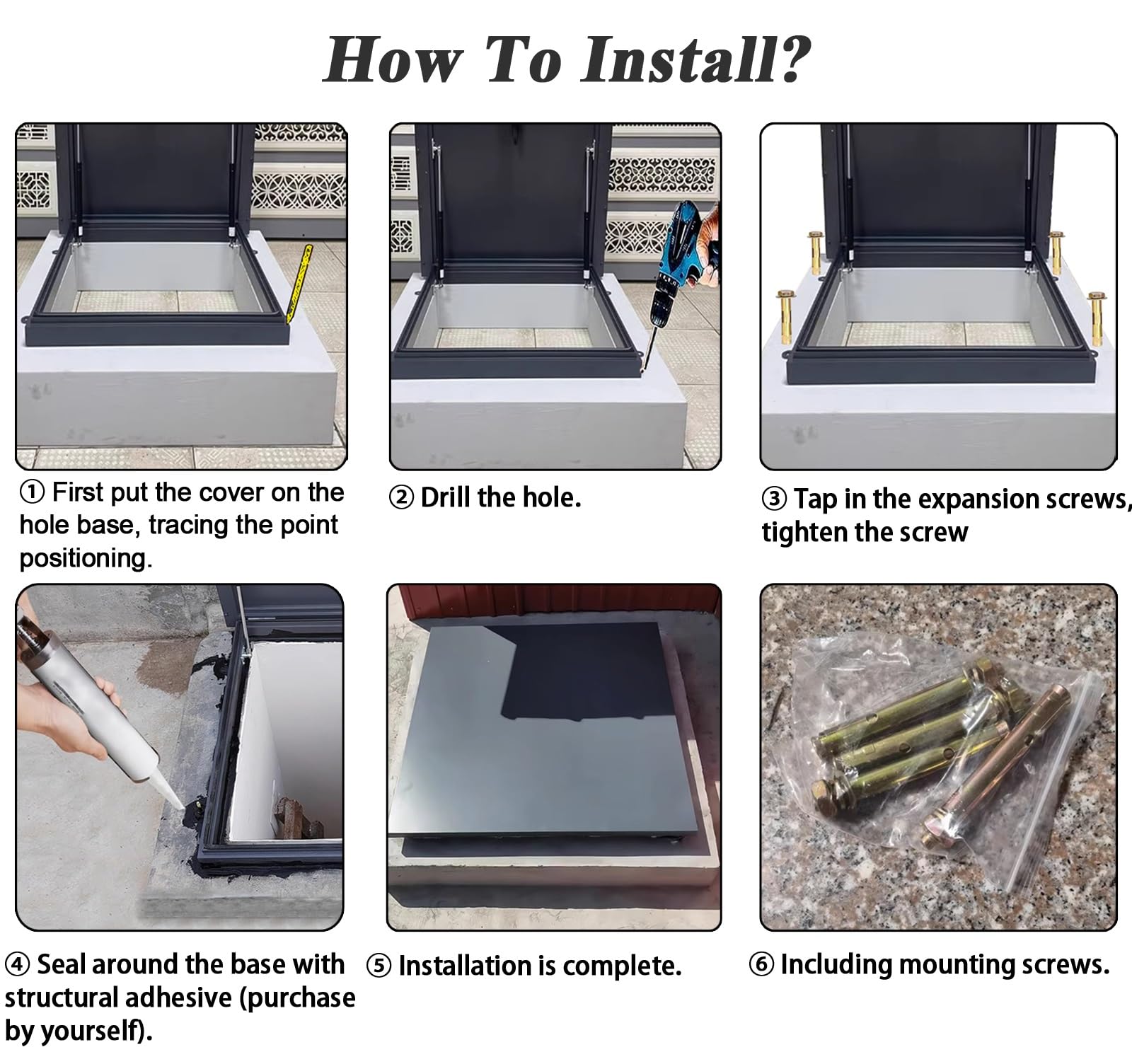 How To Install?

① First put the cover on the hole base, tracing the point positioning.

② Drill the hole.

③ Tap in the expansion screws, tighten the screw

④ Seal around the base with structural adhesive (purchase by yourself).

⑤ Installation is complete.

⑥ Including mounting screws.