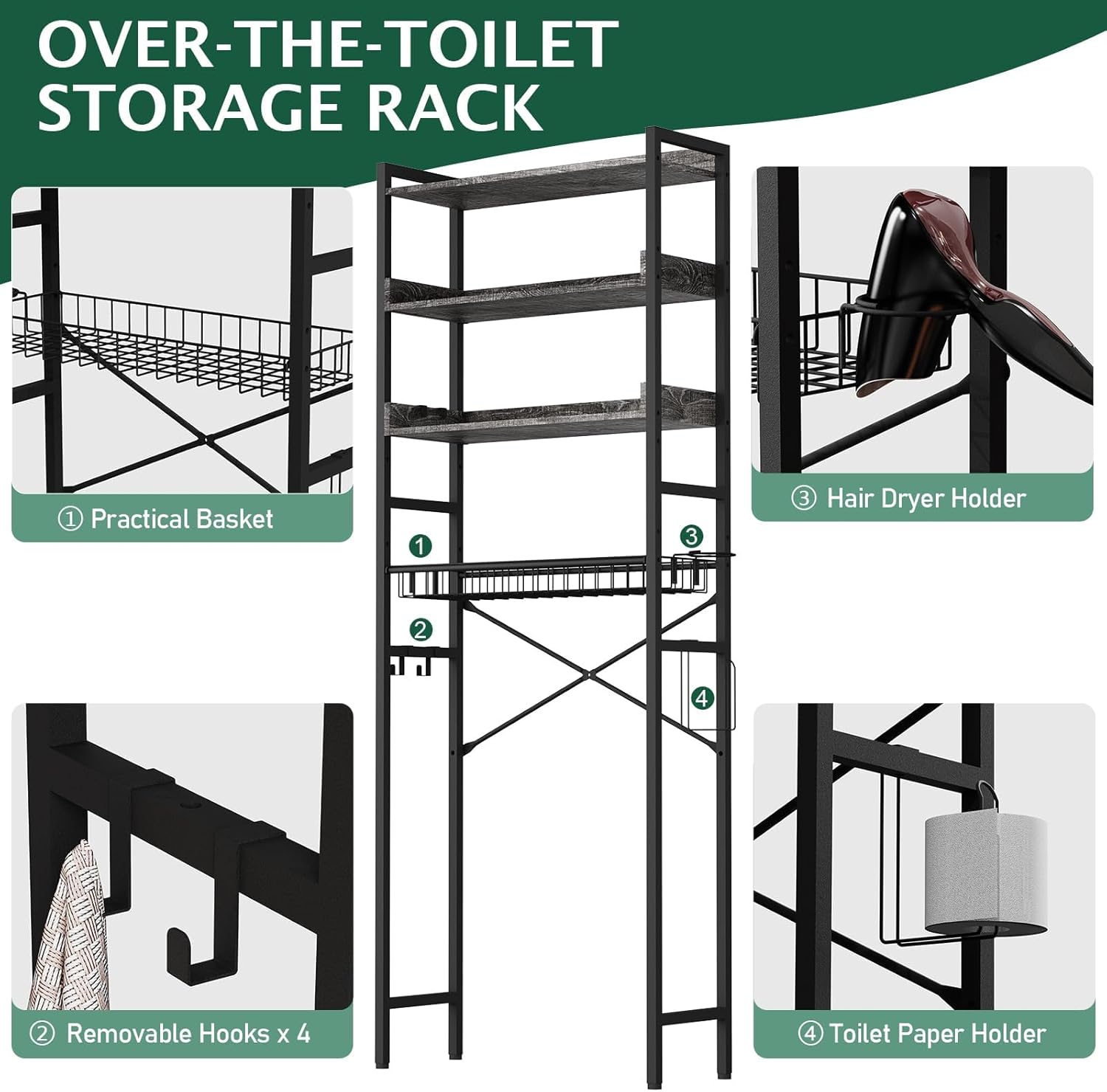 OVER-THE-TOILET STORAGE RACK

① Practical Basket

③ Hair Dryer Holder

1

3

2

4

② Removable Hooks x 4

④ Toilet Paper Holder