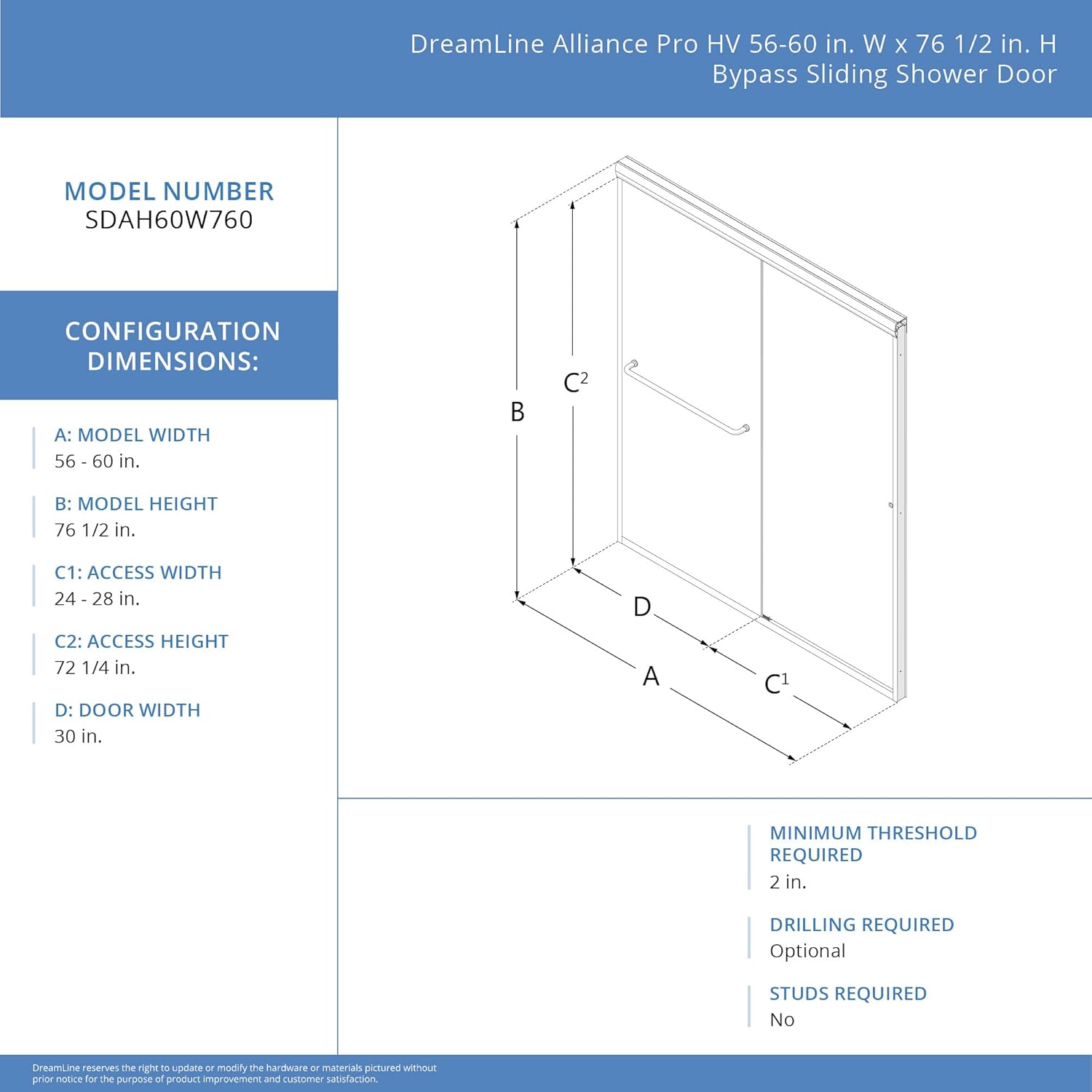 DreamLine Alliance Pro HV 56-60 in. W x 76 1/2 in. H Bypass Sliding Shower Door

MODEL NUMBER
SDAH60W760

CONFIGURATION DIMENSIONS:

A: MODEL WIDTH
56 - 60 in.

B: MODEL HEIGHT
76 1/2 in.

C1: ACCESS WIDTH
24 - 28 in.

C2: ACCESS HEIGHT
72 1/4 in.

D: DOOR WIDTH
30 in.

B

$C^2$

D

A

$C^1$

MINIMUM THRESHOLD REQUIRED
2 in.

DRILLING REQUIRED
Optional

STUDS REQUIRED
No

DreamLine reserves the right to update or modify the hardware or materials pictured without prior notice for the purpose of product improvement and customer satisfaction.