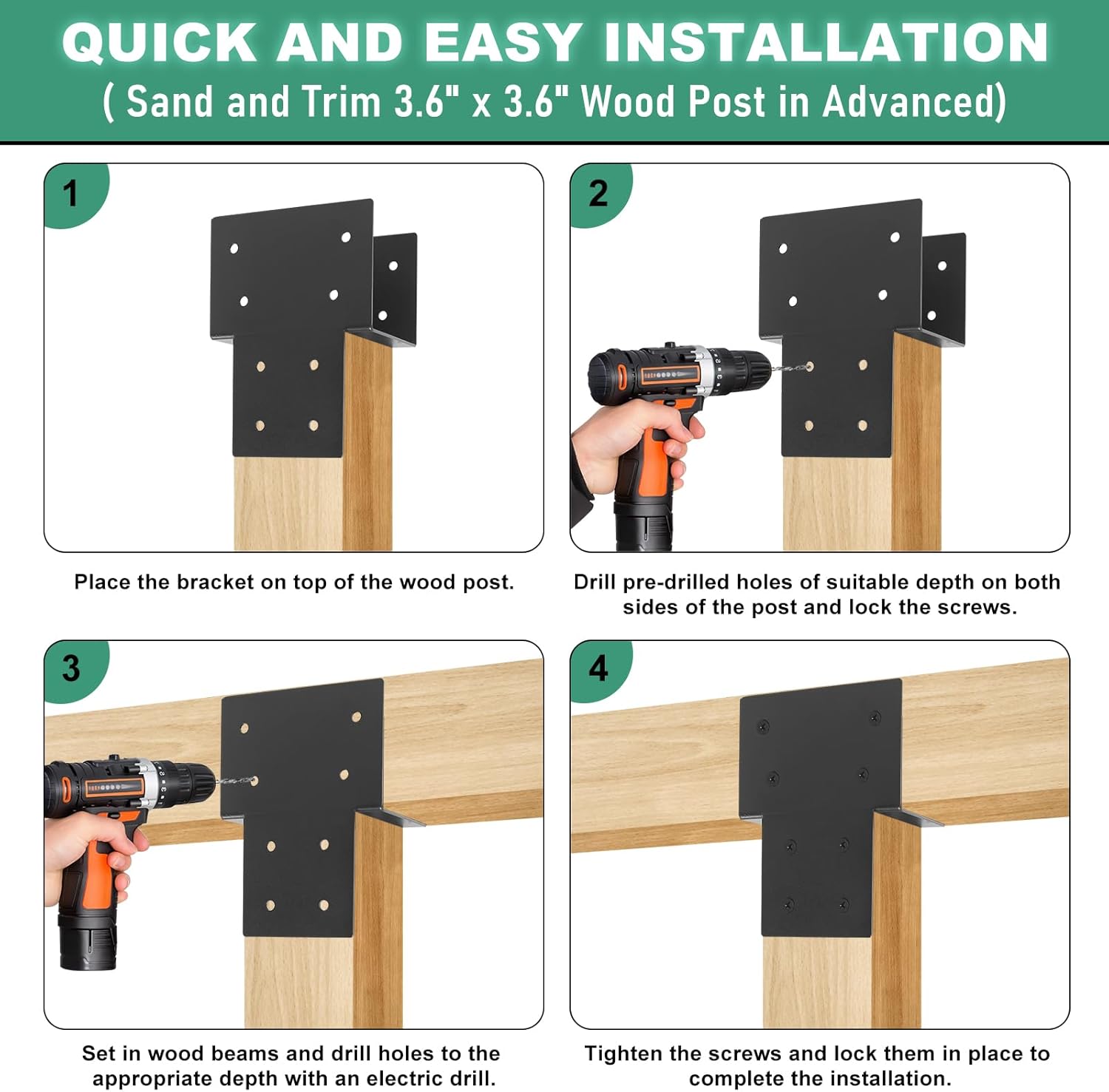 QUICK AND EASY INSTALLATION
( Sand and Trim 3.6" x 3.6" Wood Post in Advanced)

1

Place the bracket on top of the wood post.

2

Drill pre-drilled holes of suitable depth on both sides of the post and lock the screws.

3

Set in wood beams and drill holes to the appropriate depth with an electric drill.

4

Tighten the screws and lock them in place to complete the installation.