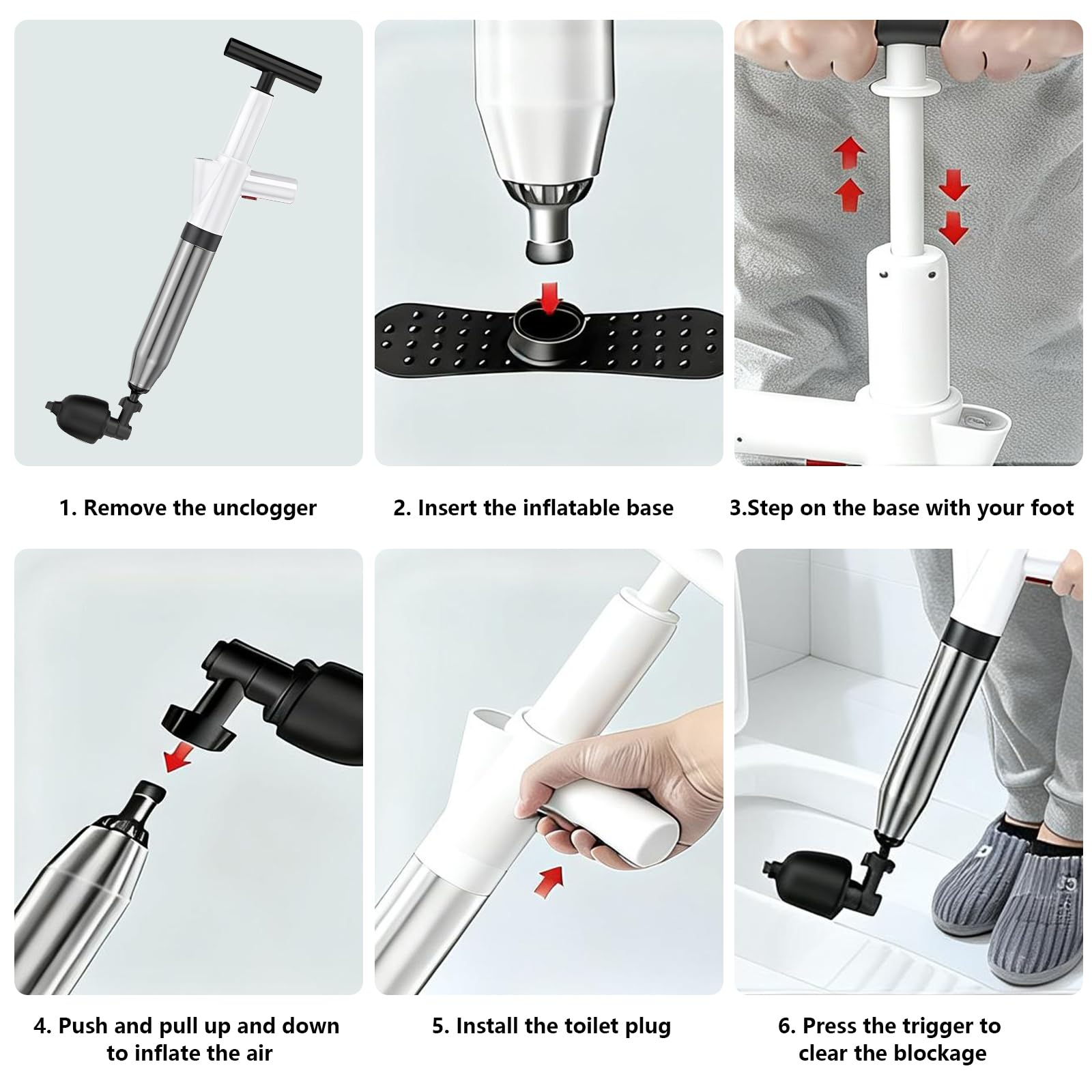 1. Remove the unclogger

2. Insert the inflatable base

3.Step on the base with your foot

4. Push and pull up and down to inflate the air

5. Install the toilet plug

6. Press the trigger to clear the blockage