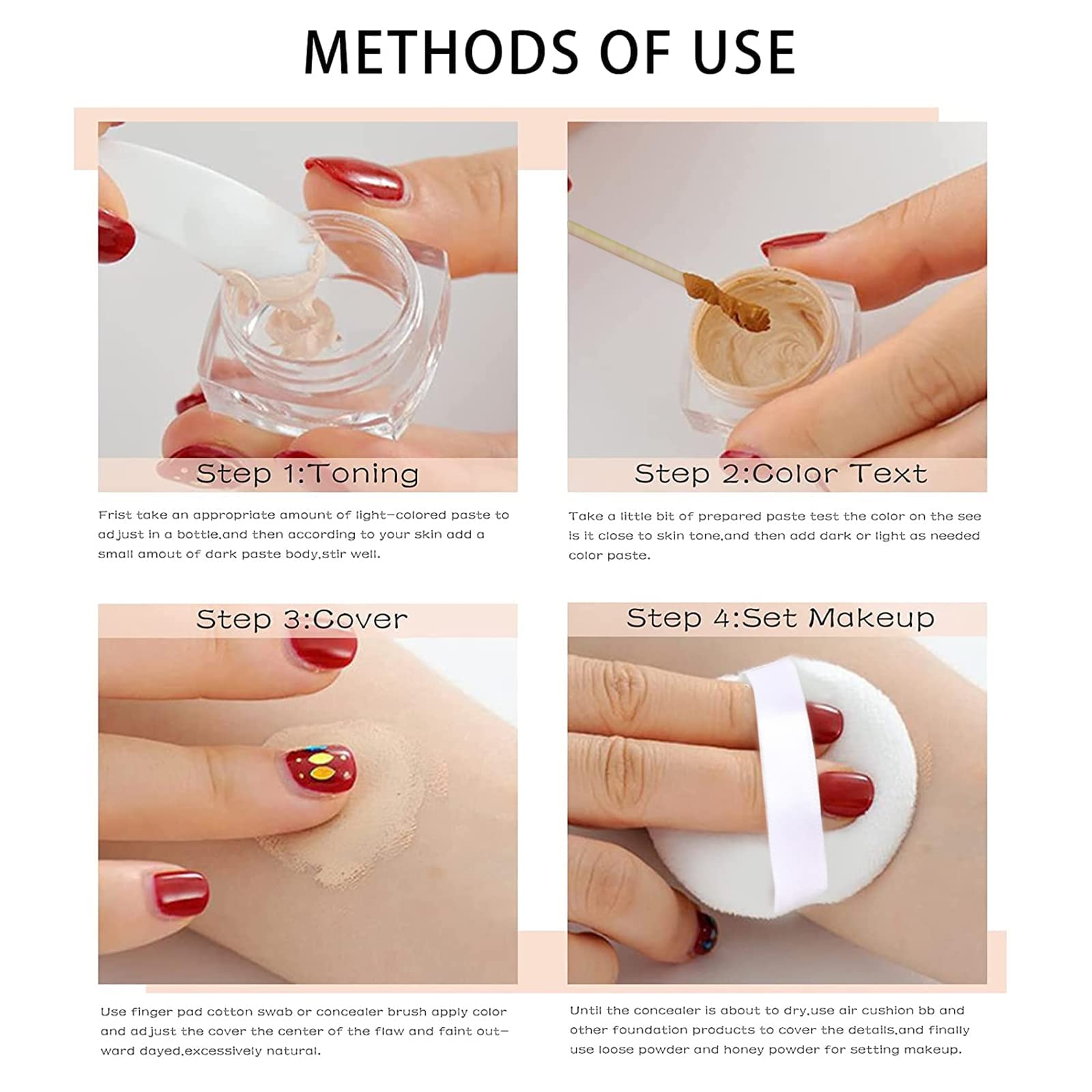 METHODS OF USE

Step 1:Toning

Frist take an appropriate amount of light-colored paste to adjust in a bottle,and then according to your skin add a small amout of dark paste body,stir well.

Step 2:Color Text

Take a little bit of prepared paste test the color on the see is it close to skin tone,and then add dark or light as needed color paste.

Step 3:Cover

Use finger pad cotton swab or concealer brush apply color and adjust the cover the center of the flaw and faint outward dayed,excessively natural.

Step 4:Set Makeup

Until the concealer is about to dry,use air cushion bb and other foundation products to cover the details,and finally use loose powder and honey powder for setting makeup.