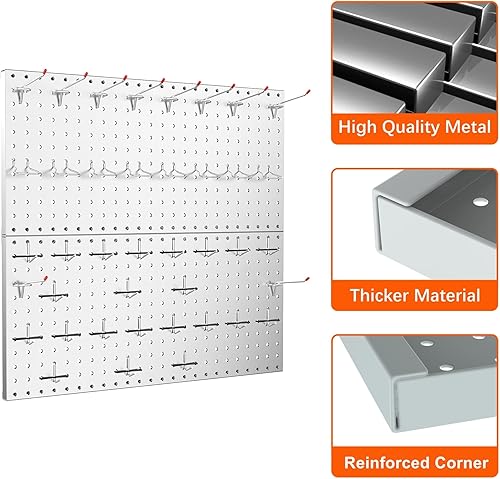 High Quality Metal

Thicker Material

Reinforced Corner