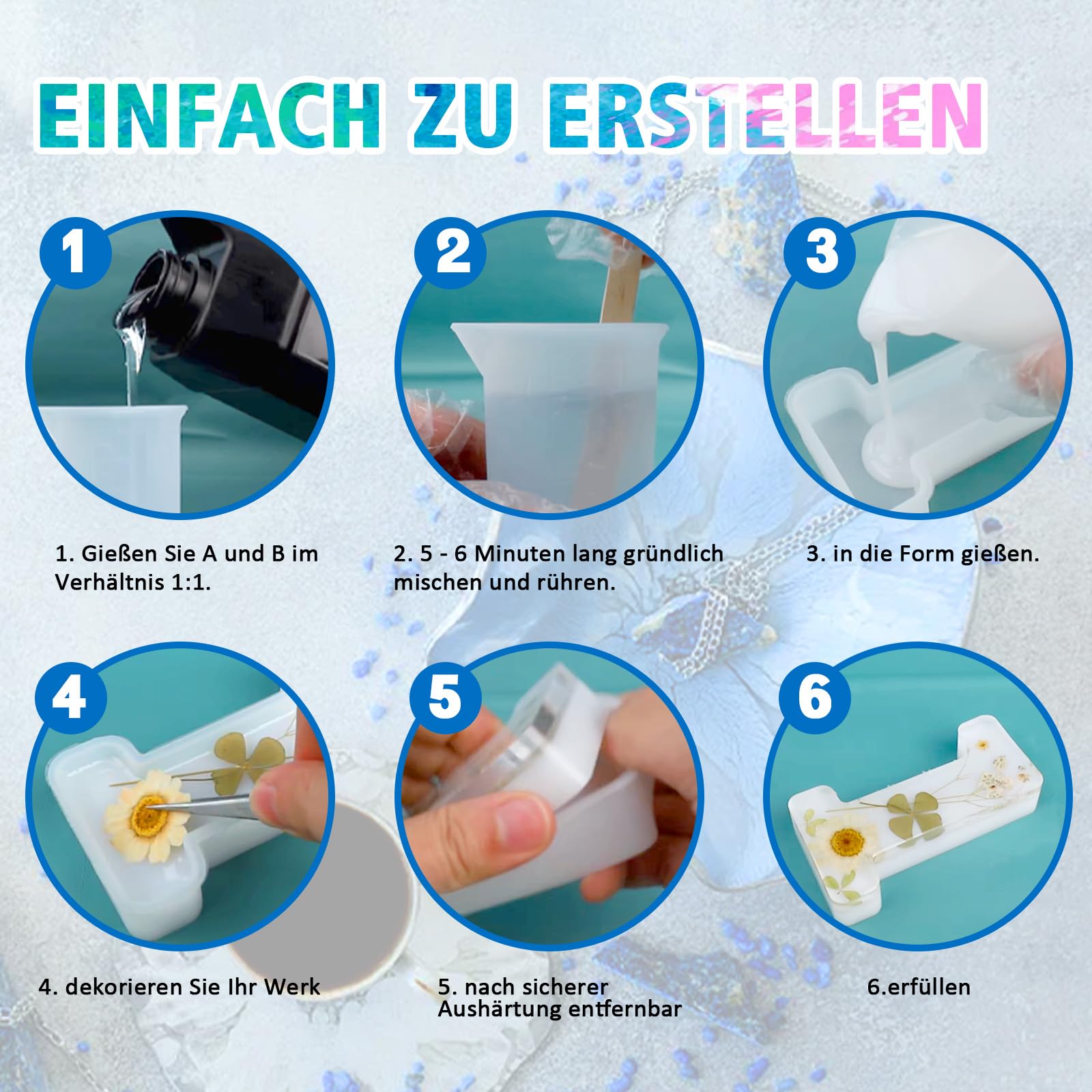 EINFACH ZU ERSTELLEN

1

2

3

1. Gießen Sie A und B im Verhältnis 1:1.

2. 5 - 6 Minuten lang gründlich mischen und rühren.

3. in die Form gießen.

4

5

6

4. dekorieren Sie Ihr Werk

5. nach sicherer Aushärtung entfernbar

6.erfüllen