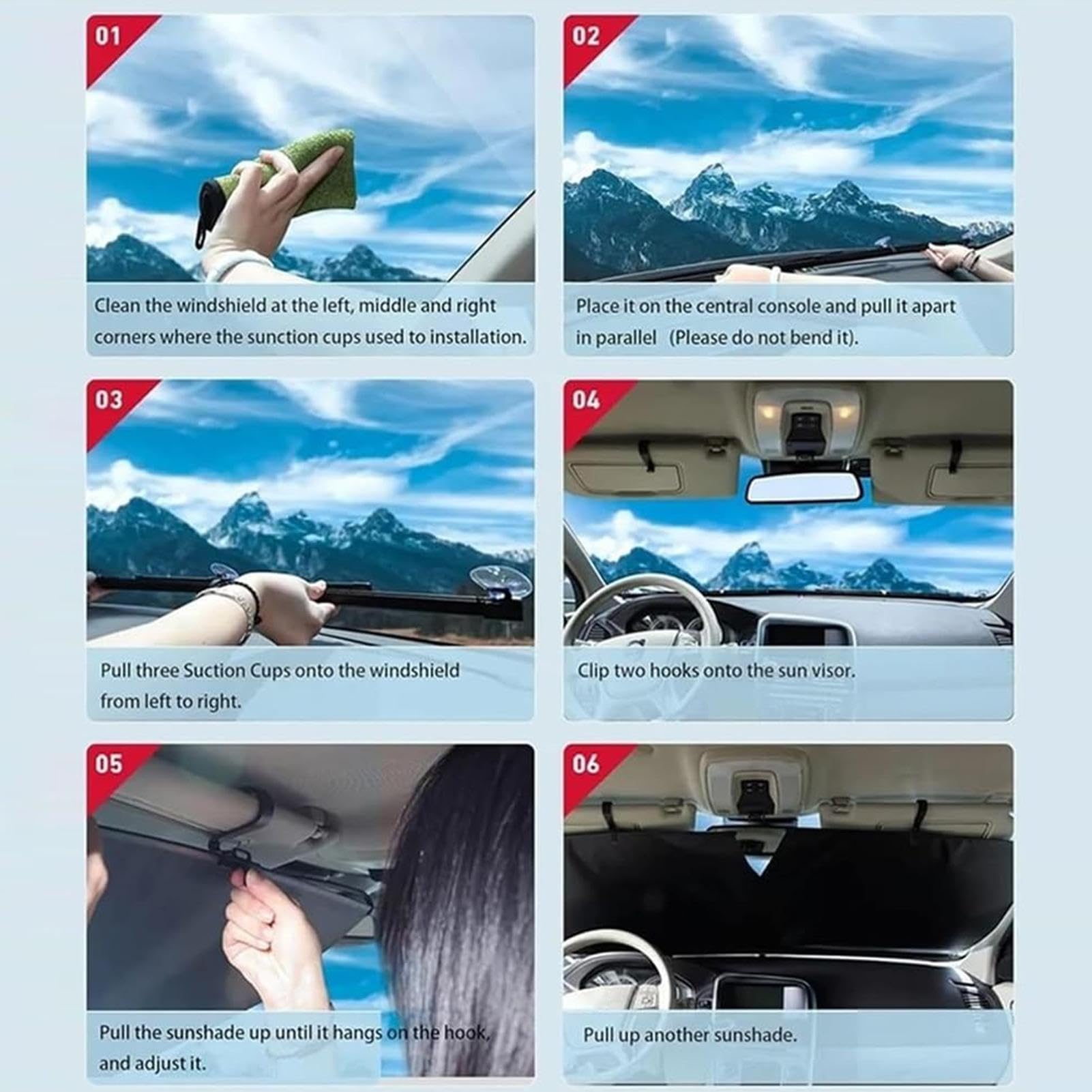 01

Clean the windshield at the left, middle and right corners where the sunction cups used to installation.

02

Place it on the central console and pull it apart in parallel (Please do not bend it).

03

Pull three Suction Cups onto the windshield from left to right.

04

Clip two hooks onto the sun visor.

05

Pull the sunshade up until it hangs on the hook, and adjust it.

06

Pull up another sunshade.