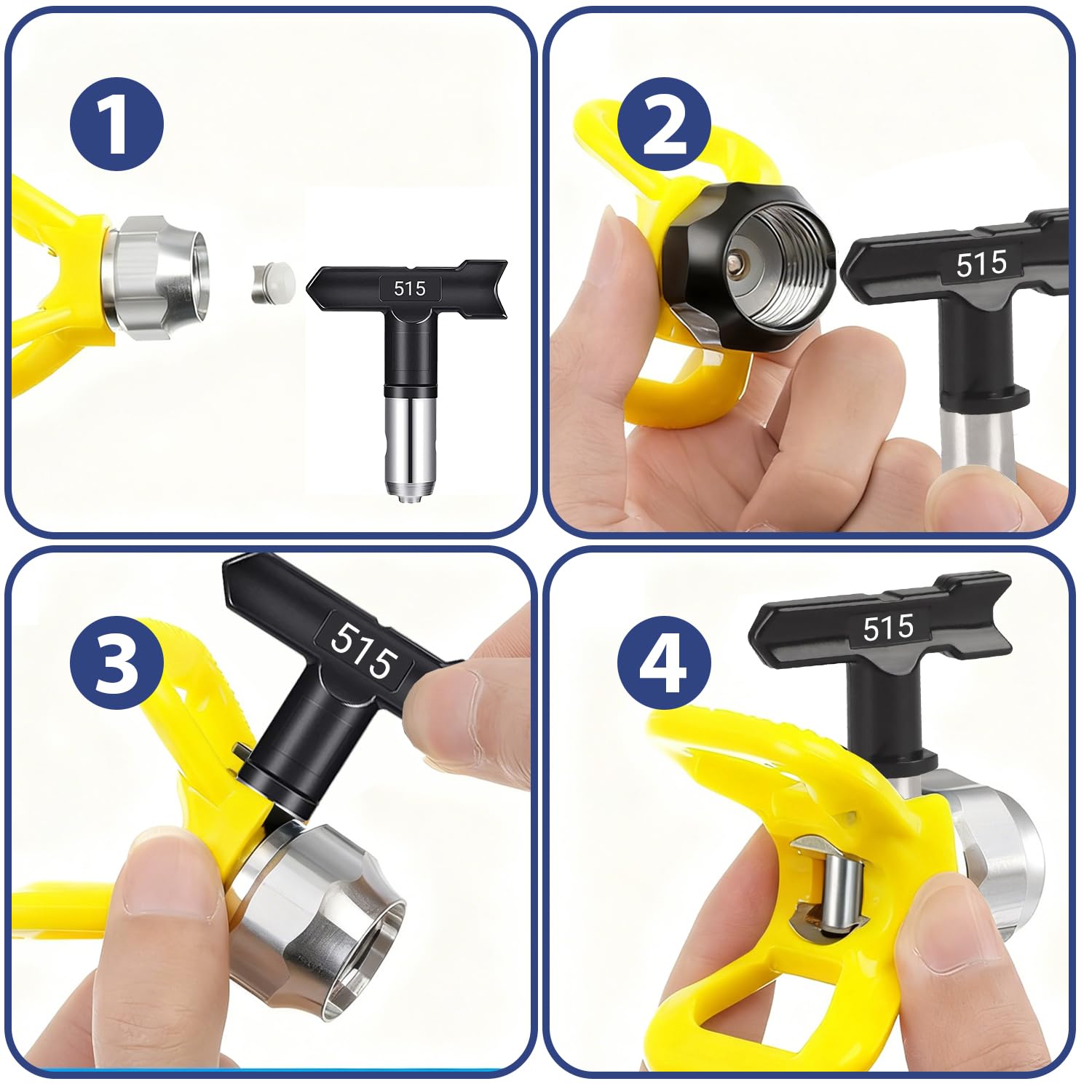 1

515

2

515

3

515

4

515