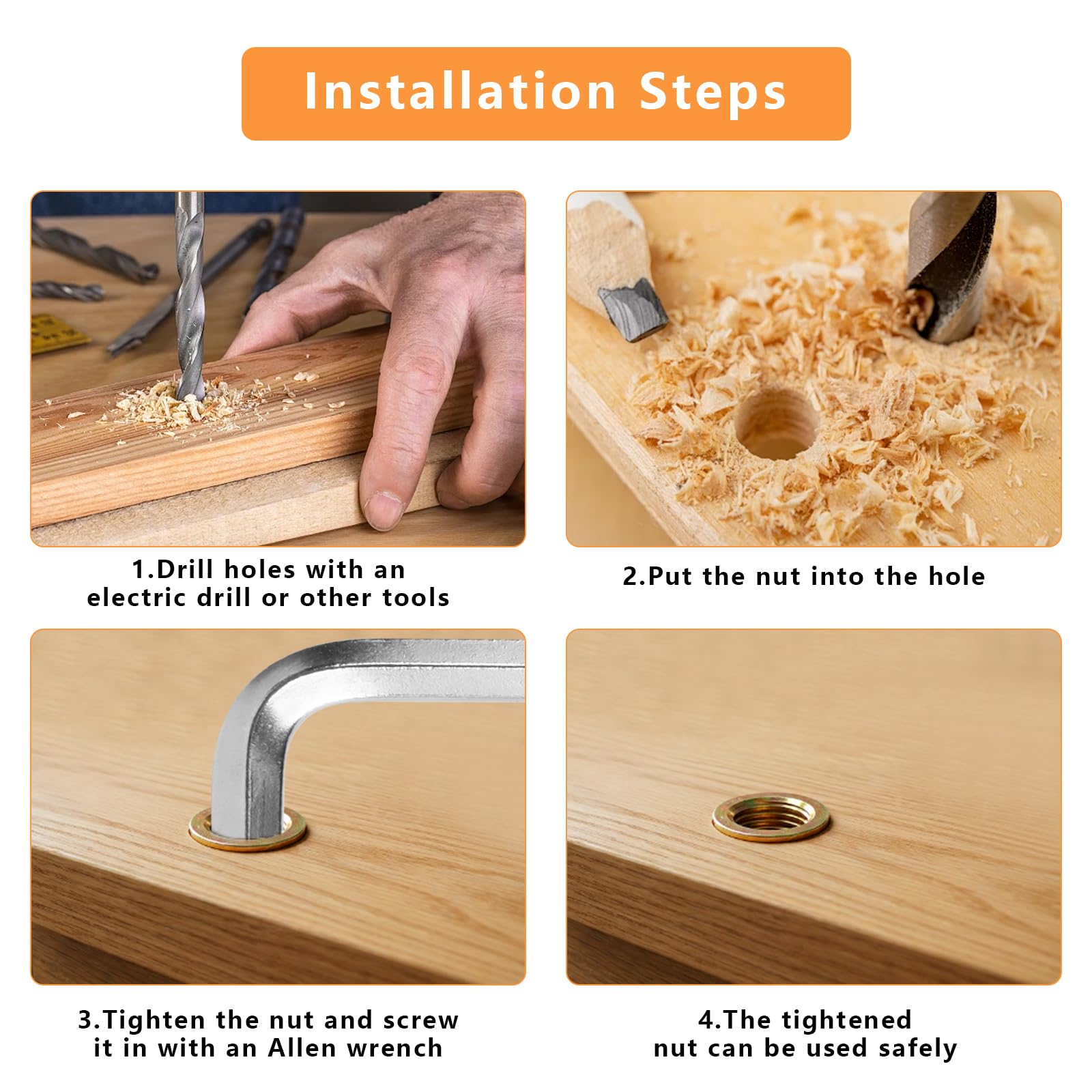 Installation Steps

1.Drill holes with an electric drill or other tools

2.Put the nut into the hole

3.Tighten the nut and screw it in with an Allen wrench

4.The tightened nut can be used safely