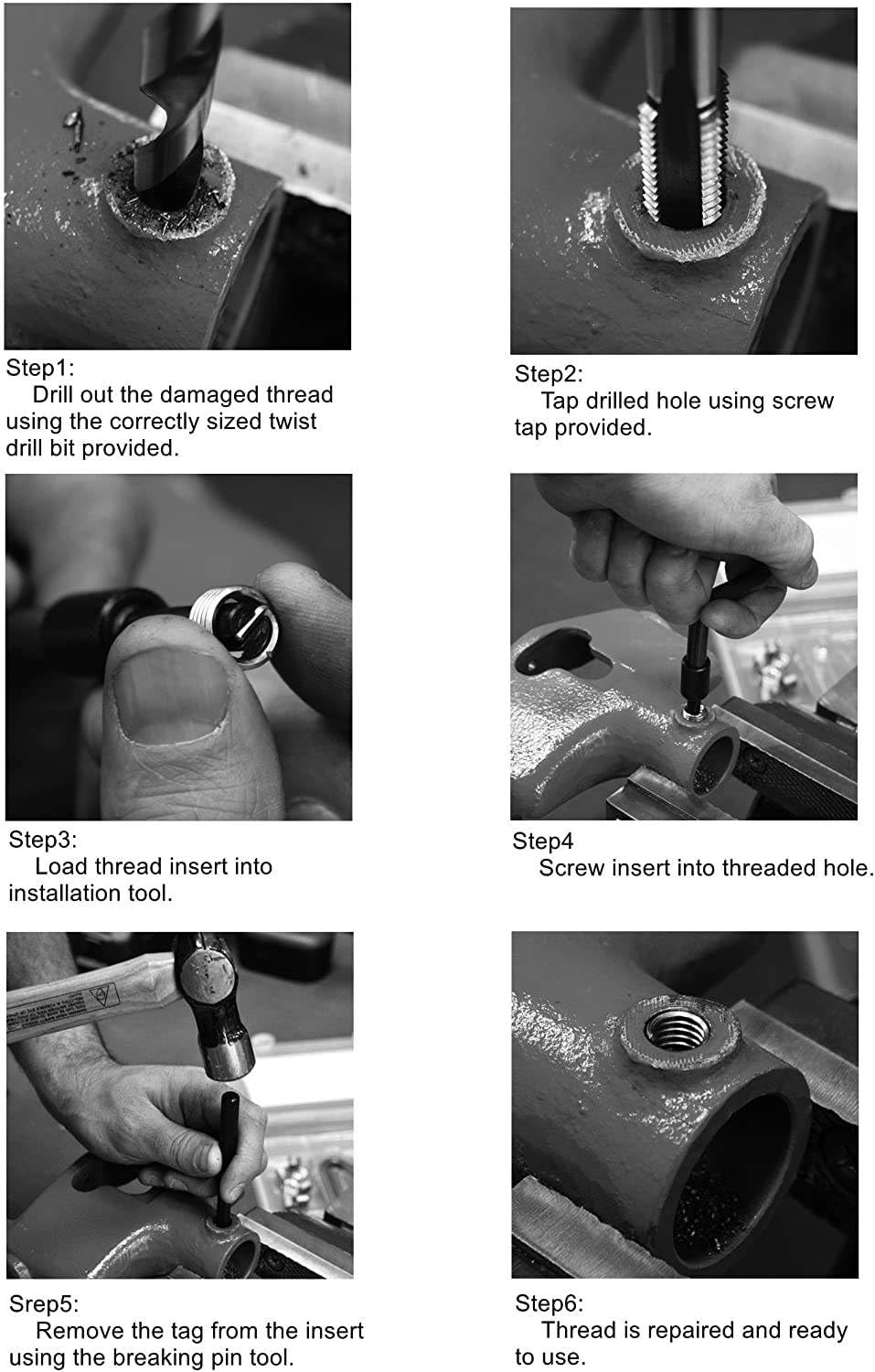 Step1:
Drill out the damaged thread using the correctly sized twist drill bit provided.

Step2:
Tap drilled hole using screw tap provided.

Step3:
Load thread insert into installation tool.

Step4
Screw insert into threaded hole.

Srep5:
Remove the tag from the insert using the breaking pin tool.

Step6:
Thread is repaired and ready to use.