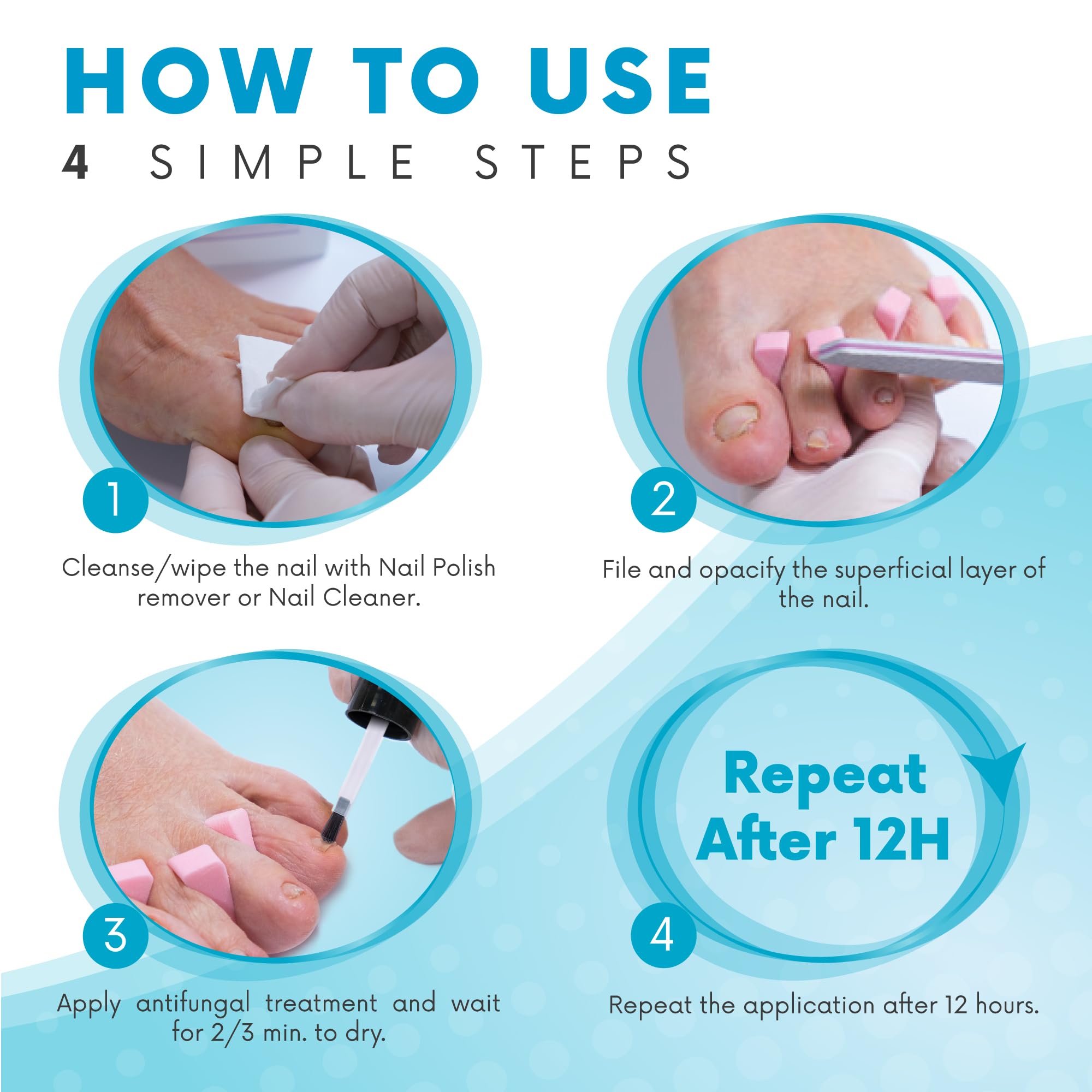 HOW TO USE
4 SIMPLE STEPS

1

Cleanse/wipe the nail with Nail Polish remover or Nail Cleaner.

2

File and opacify the superficial layer of the nail.

3

Apply antifungal treatment and wait for 2/3 min. to dry.

Repeat After 12H

4

Repeat the application after 12 hours.