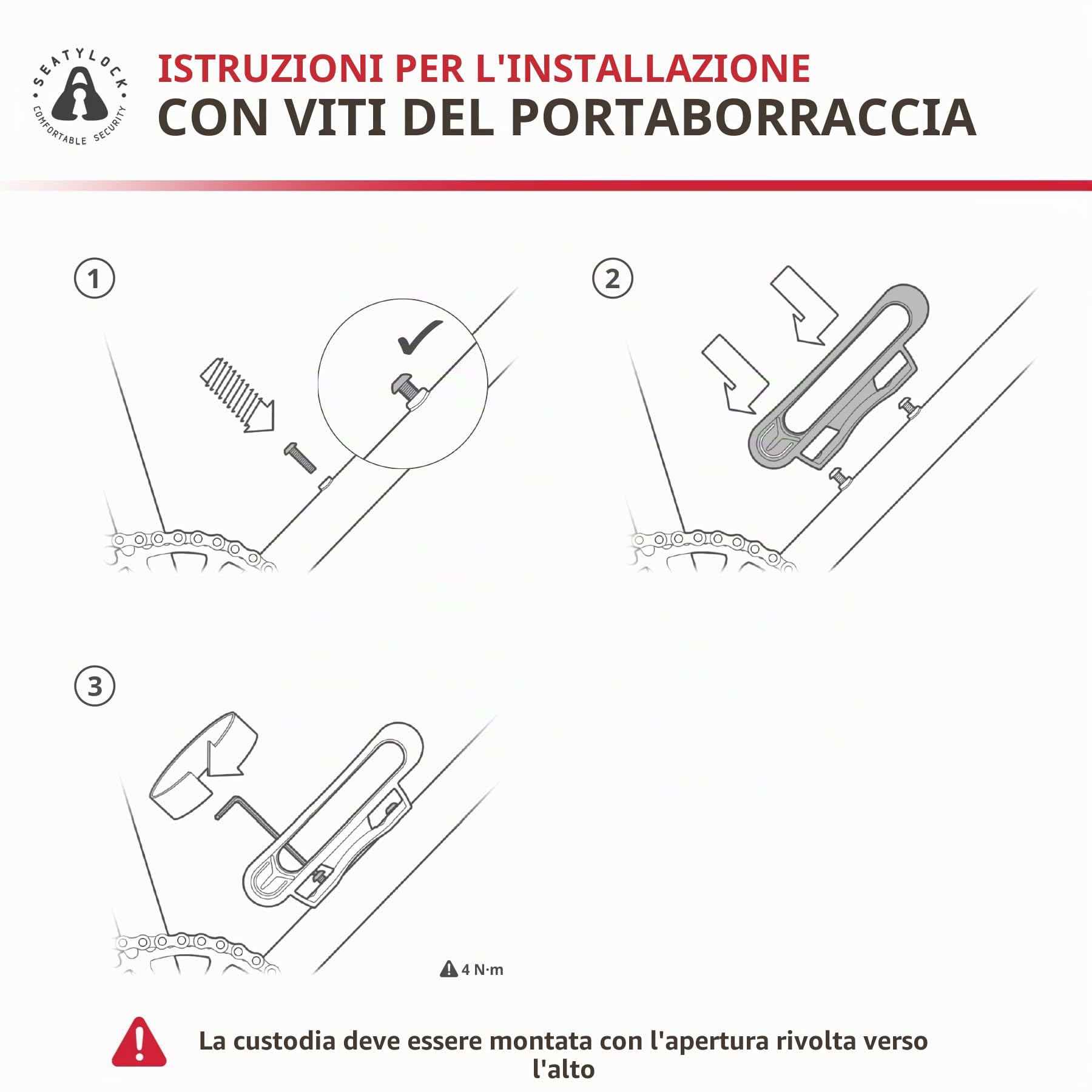 SEATYLOCK
COMFORTABLE SECURITY

ISTRUZIONI PER L'INSTALLAZIONE
CON VITI DEL PORTABORRACCIA

1

2

3

4 N·m

La custodia deve essere montata con l'apertura rivolta verso l'alto