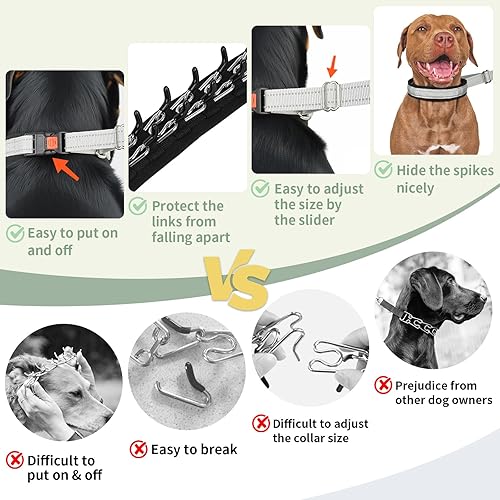 Easy to put on and off

Protect the links from falling apart

Easy to adjust the size by the slider

Hide the spikes nicely

VS

Difficult to put on & off

Easy to break

Difficult to adjust the collar size

Prejudice from other dog owners