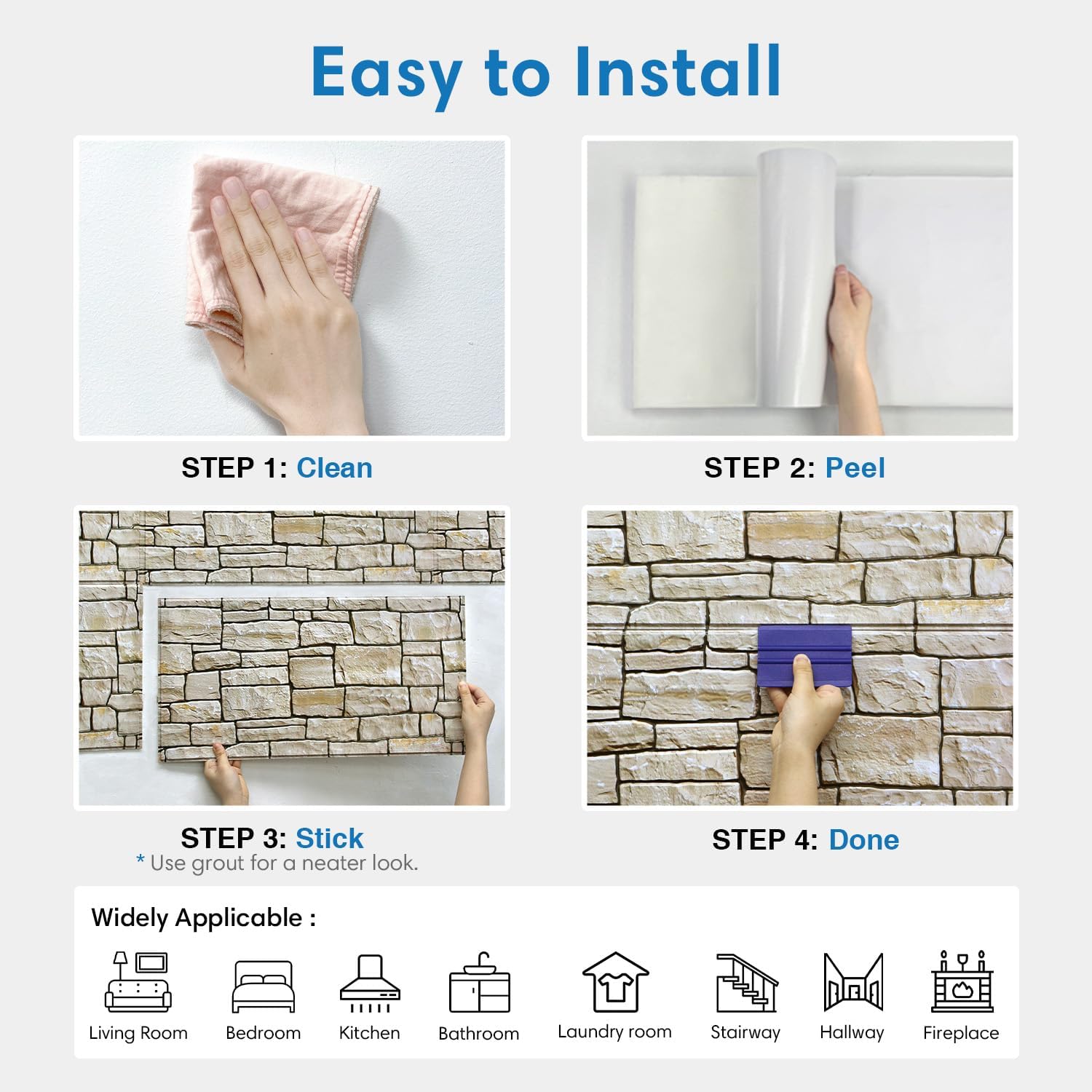 Easy to Install

STEP 1: Clean

STEP 2: Peel

STEP 3: Stick
* Use grout for a neater look.

STEP 4: Done

Widely Applicable :

Living Room
Bedroom
Kitchen
Bathroom
Laundry room
Stairway
Hallway
Fireplace