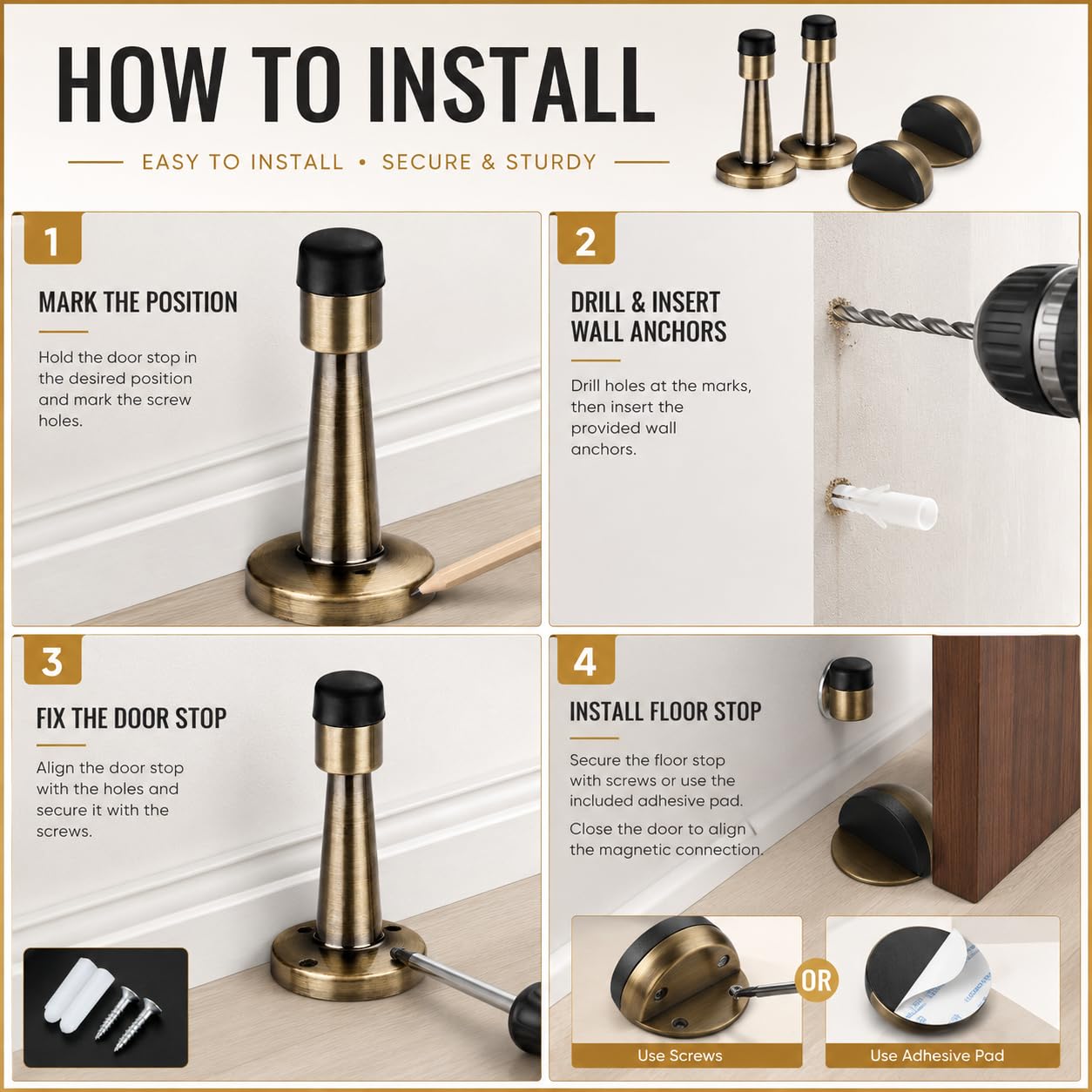 HOW TO INSTALL

EASY TO INSTALL • SECURE & STURDY

1

MARK THE POSITION

Hold the door stop in the desired position and mark the screw holes.

2

DRILL & INSERT WALL ANCHORS

Drill holes at the marks, then insert the provided wall anchors.

3

FIX THE DOOR STOP

Align the door stop with the holes and secure it with the screws.

4

INSTALL FLOOR STOP

Secure the floor stop with screws or use the included adhesive pad.

Close the door to align the magnetic connection.

Use Screws

OR

Use Adhesive Pad