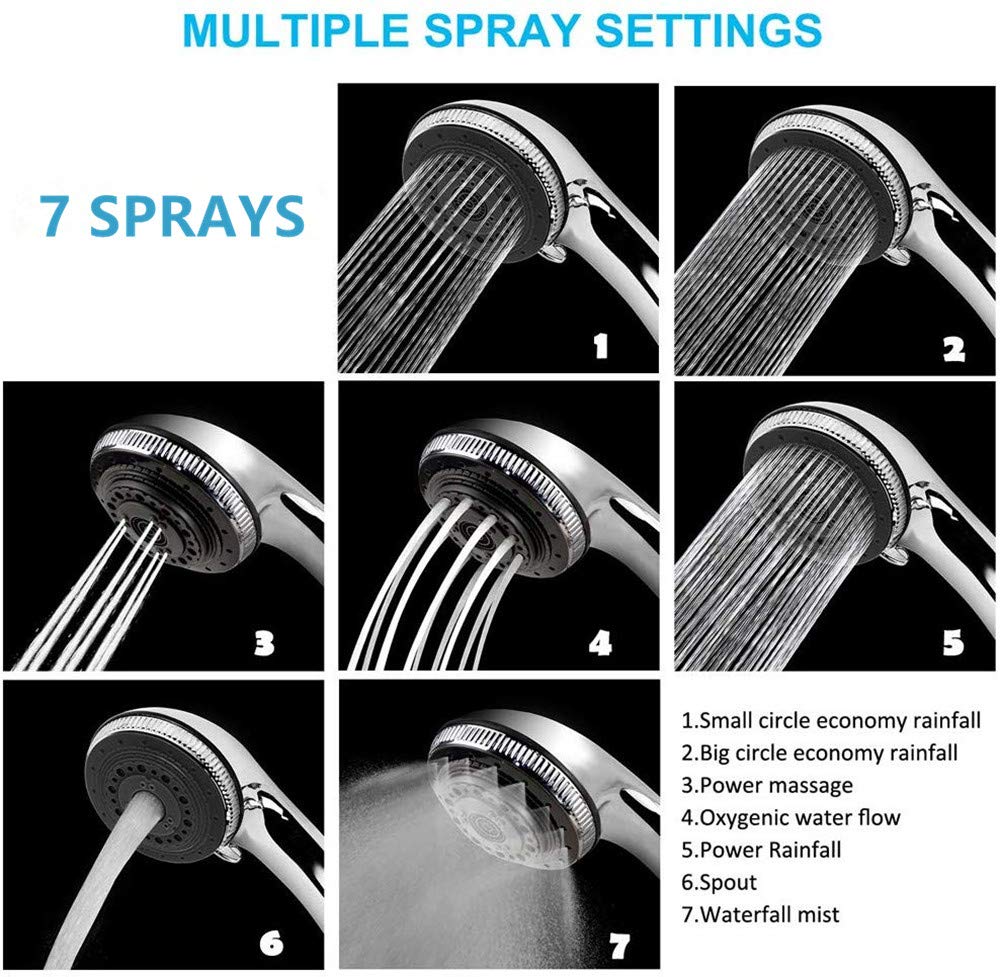 MULTIPLE SPRAY SETTINGS

7 SPRAYS

1

2

3

4

5

6

7

1.Small circle economy rainfall
2.Big circle economy rainfall
3.Power massage
4.Oxygenic water flow
5.Power Rainfall
6.Spout
7.Waterfall mist