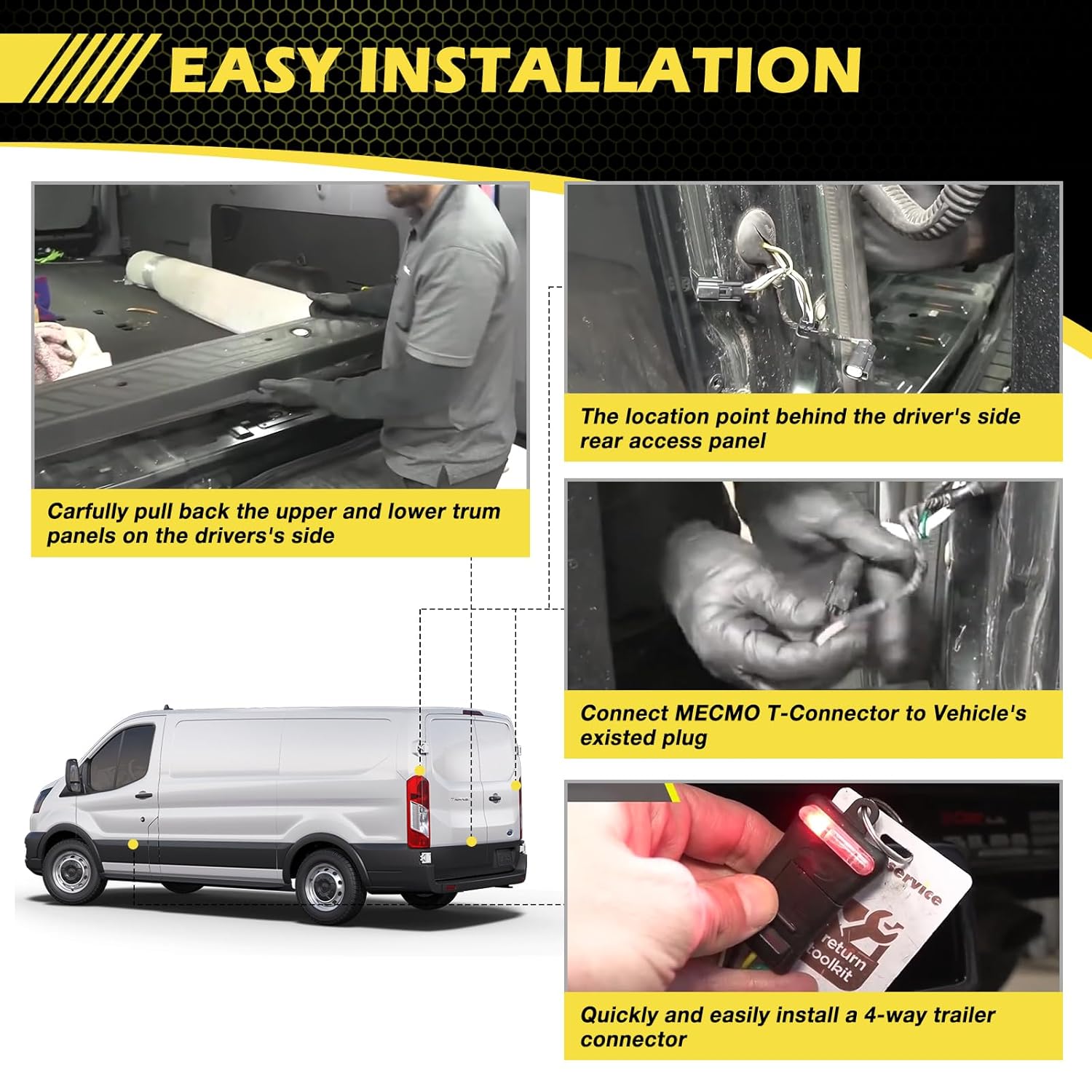 EASY INSTALLATION

Carfully pull back the upper and lower trum panels on the drivers's side

The location point behind the driver's side rear access panel

Connect MECMO T-Connector to Vehicle's existed plug

service
return toolkit

Quickly and easily install a 4-way trailer connector