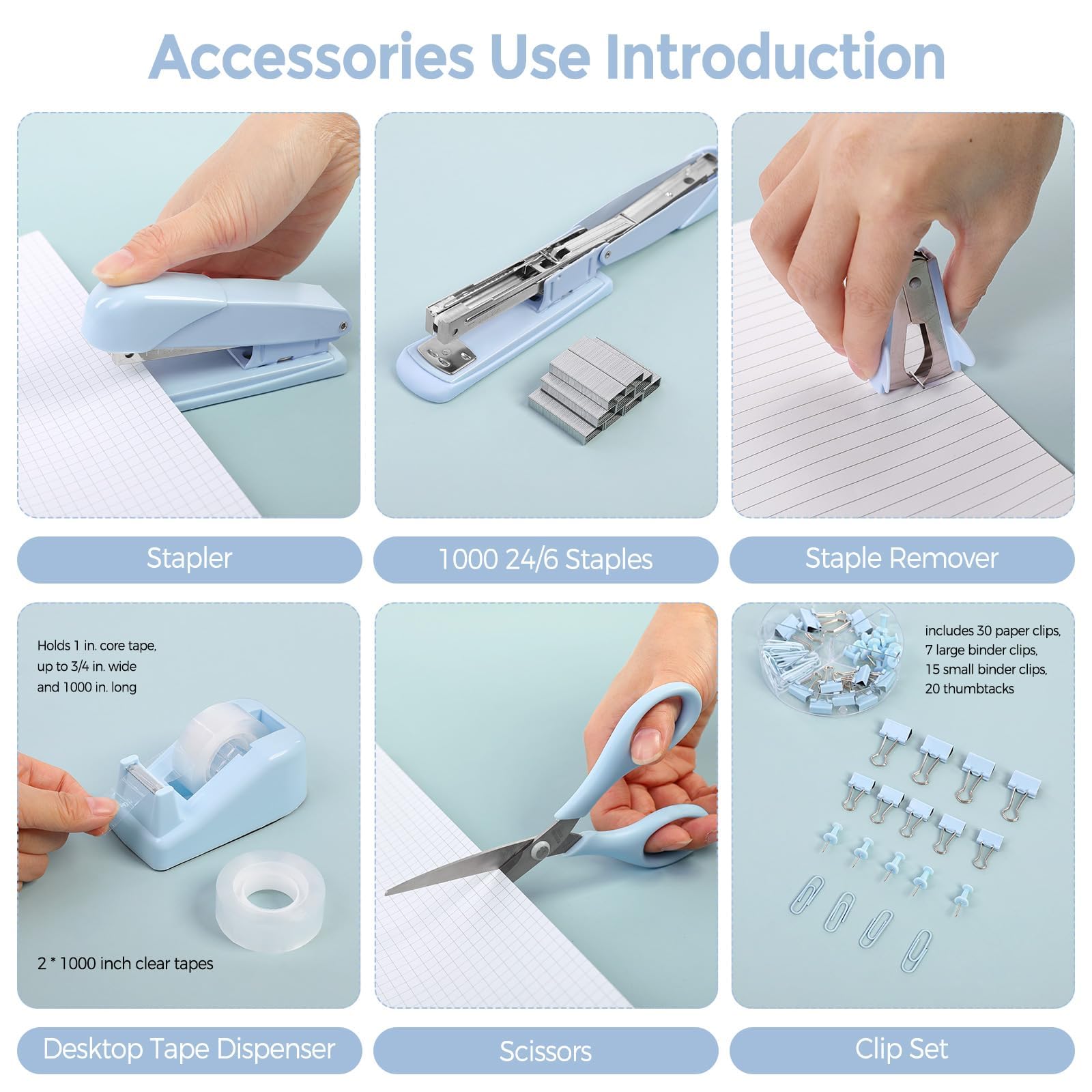 Accessories Use Introduction

Stapler

1000 24/6 Staples

Staple Remover

Holds 1 in. core tape, up to 3/4 in. wide and 1000 in. long

2 * 1000 inch clear tapes

Desktop Tape Dispenser

Scissors

includes 30 paper clips, 7 large binder clips, 15 small binder clips, 20 thumbtacks

Clip Set