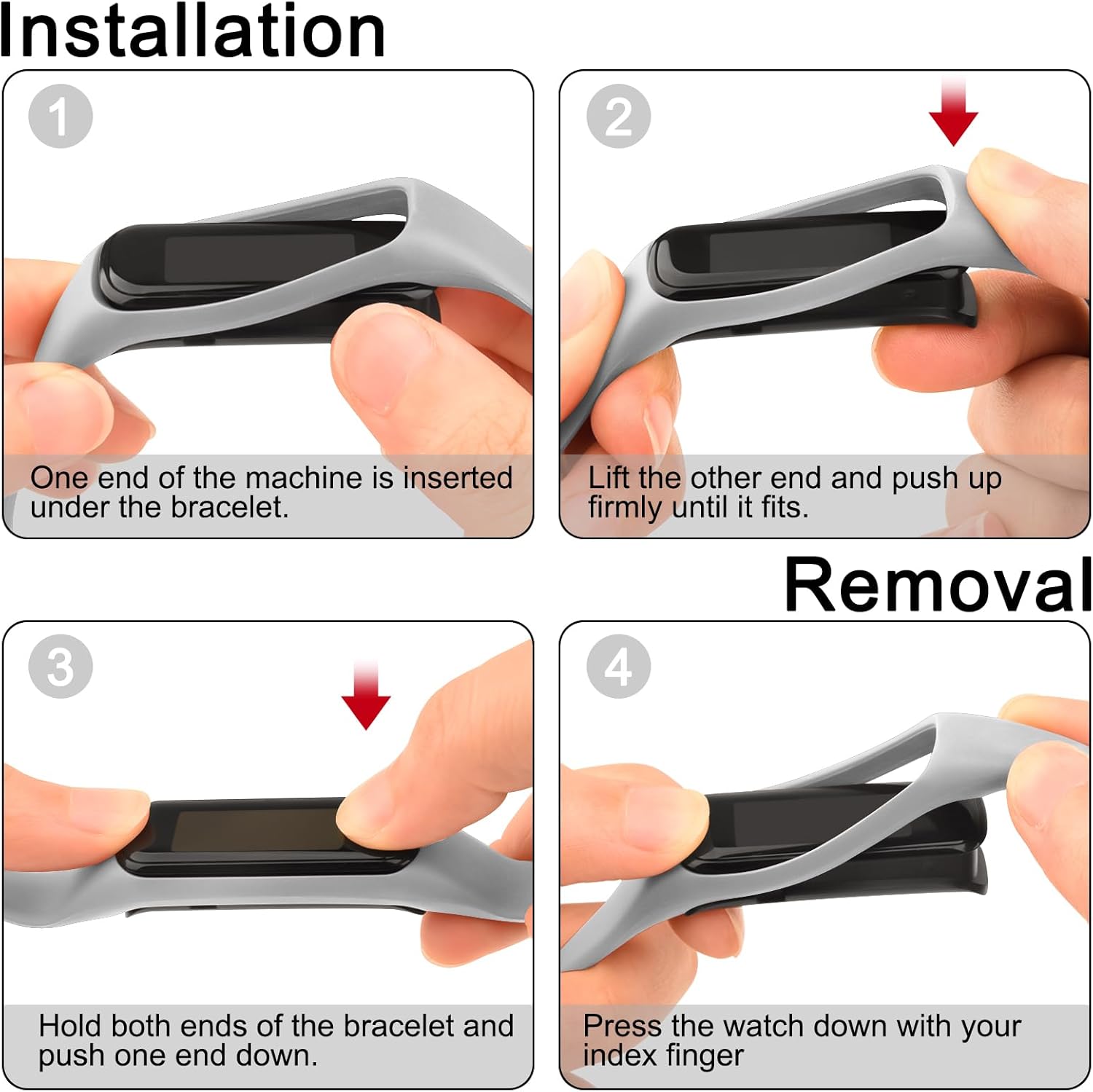 Installation

1

One end of the machine is inserted under the bracelet.

2

Lift the other end and push up firmly until it fits.

Removal

3

Hold both ends of the bracelet and push one end down.

4

Press the watch down with your index finger