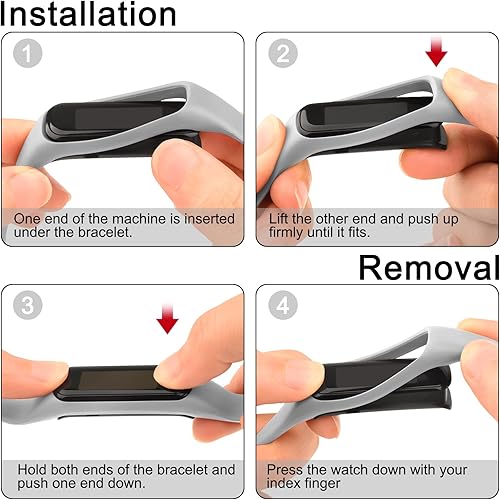 Installation

1

One end of the machine is inserted under the bracelet.

2

Lift the other end and push up firmly until it fits.

Removal

3

Hold both ends of the bracelet and push one end down.

4

Press the watch down with your index finger