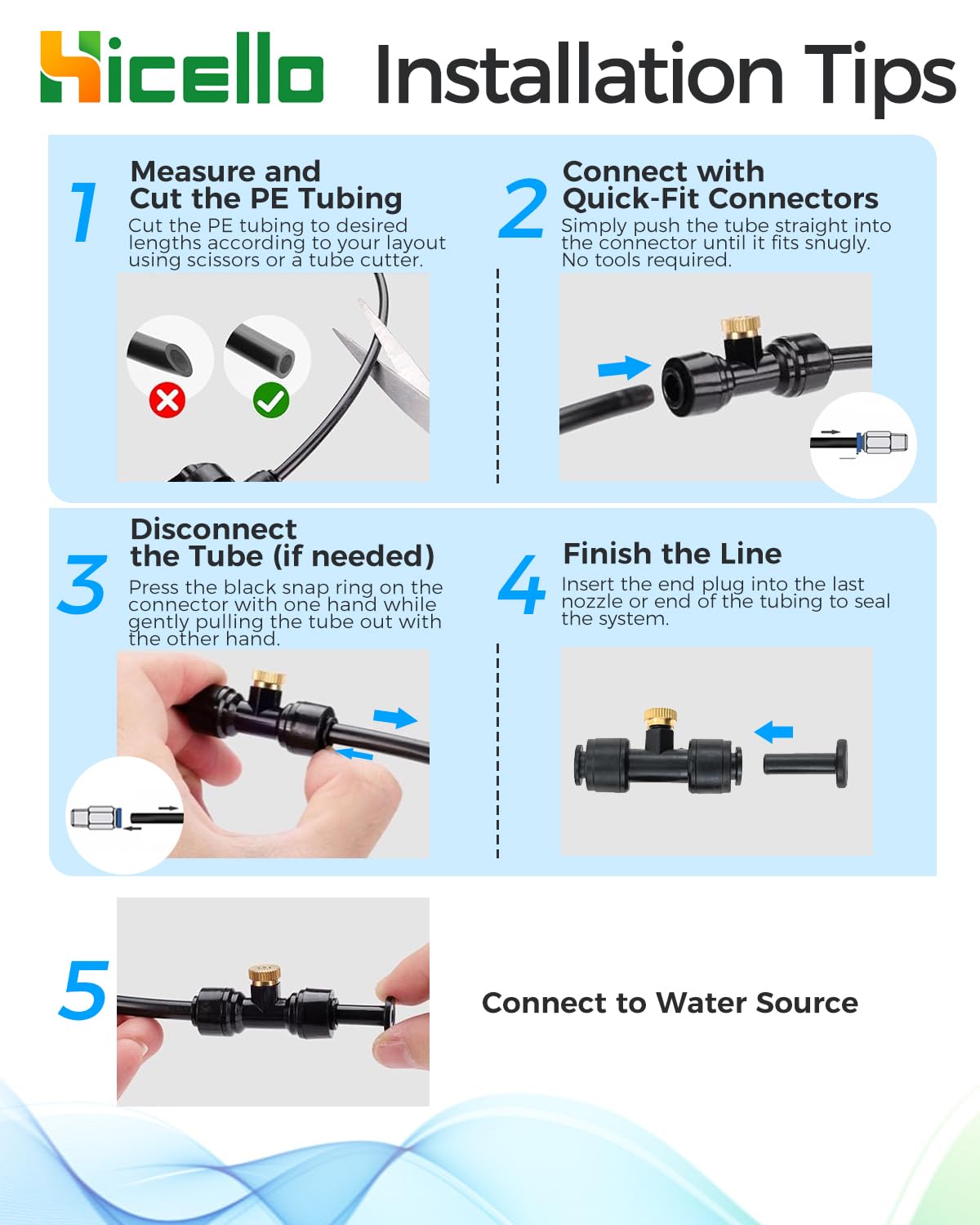 Hicello Installation Tips

1

Measure and
Cut the PE Tubing

Cut the PE tubing to desired lengths according to your layout using scissors or a tube cutter.

2

Connect with
Quick-Fit Connectors

Simply push the tube straight into the connector until it fits snugly. No tools required.

3

Disconnect
the Tube (if needed)

Press the black snap ring on the connector with one hand while gently pulling the tube out with the other hand.

4

Finish the Line

Insert the end plug into the last nozzle or end of the tubing to seal the system.

5

Connect to Water Source