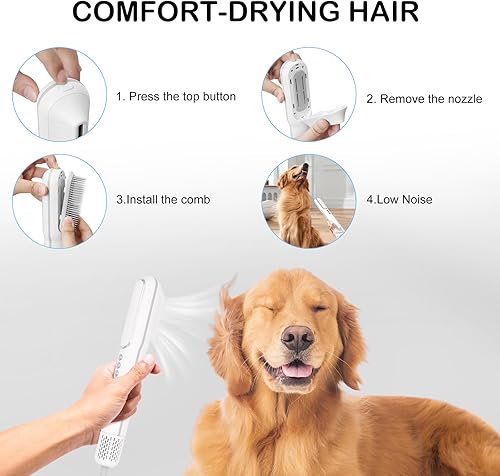 COMFORT-DRYING HAIR

1. Press the top button

2. Remove the nozzle

3.Install the comb

4.Low Noise