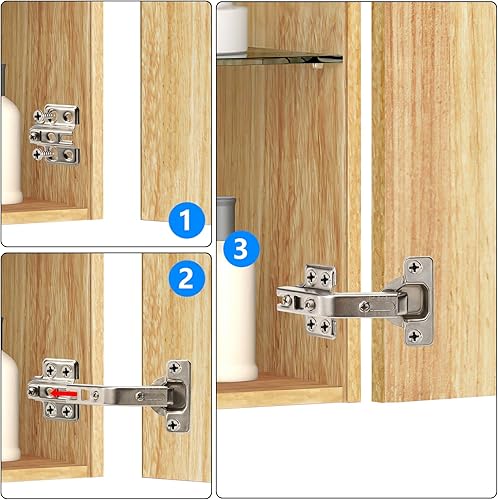 1
2
3