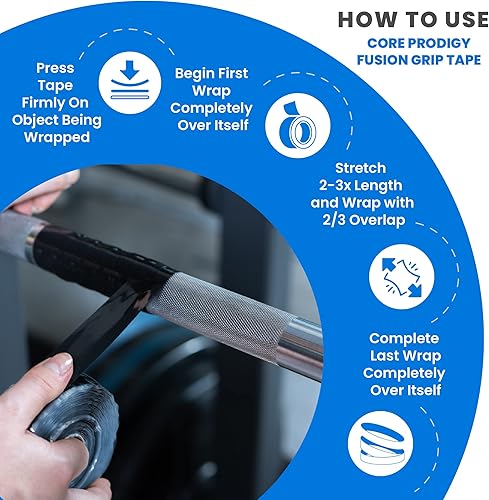 HOW TO USE
CORE PRODIGY
FUSION GRIP TAPE

Press Tape Firmly On Object Being Wrapped

Begin First Wrap Completely Over Itself

Stretch 2-3x Length and Wrap with 2/3 Overlap

Complete Last Wrap Completely Over Itself