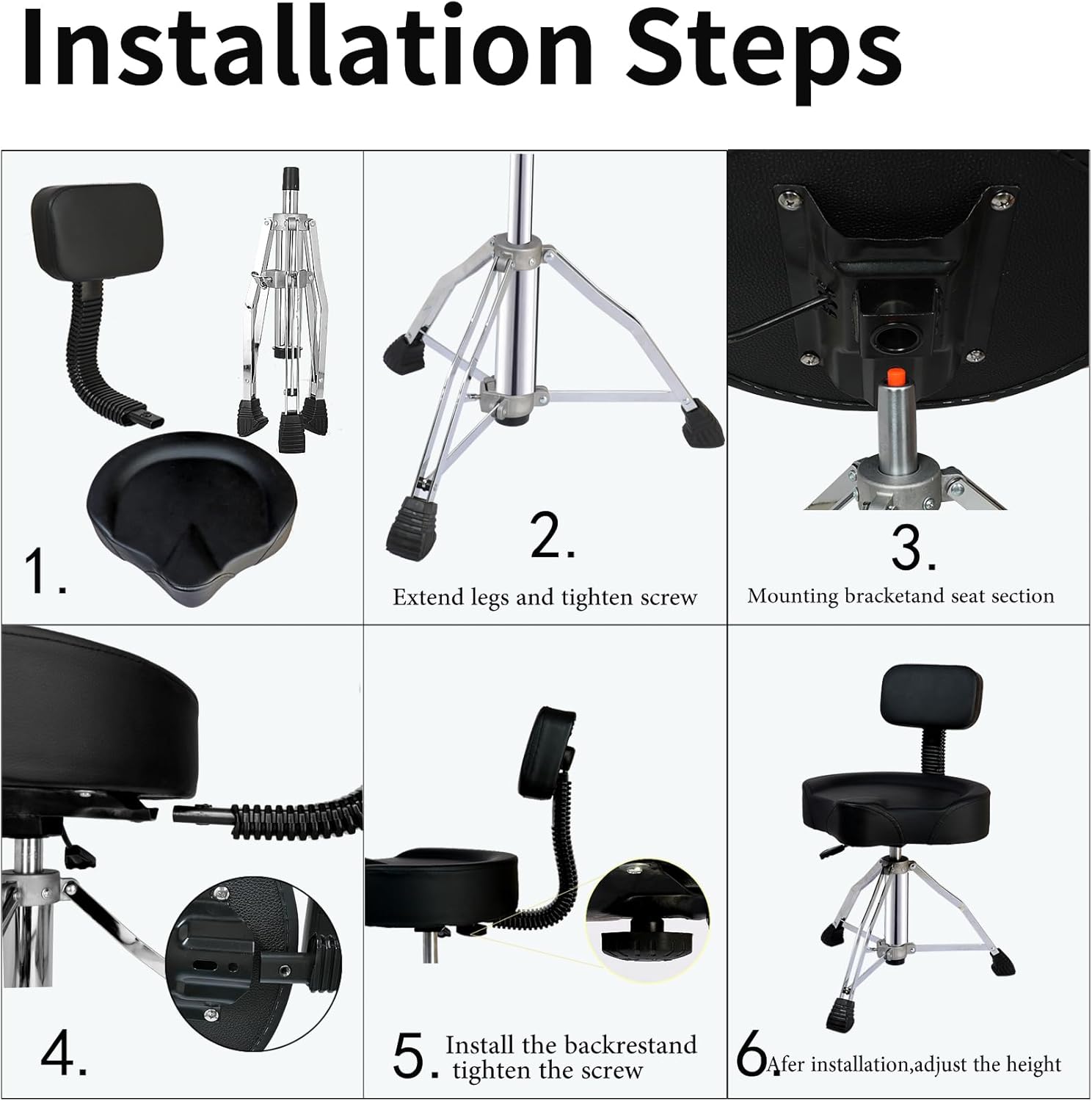 Installation Steps

1.

2.
Extend legs and tighten screw

3.
Mounting bracketand seat section

4.

5. Install the backrestand tighten the screw

6. Afer installation,adjust the height