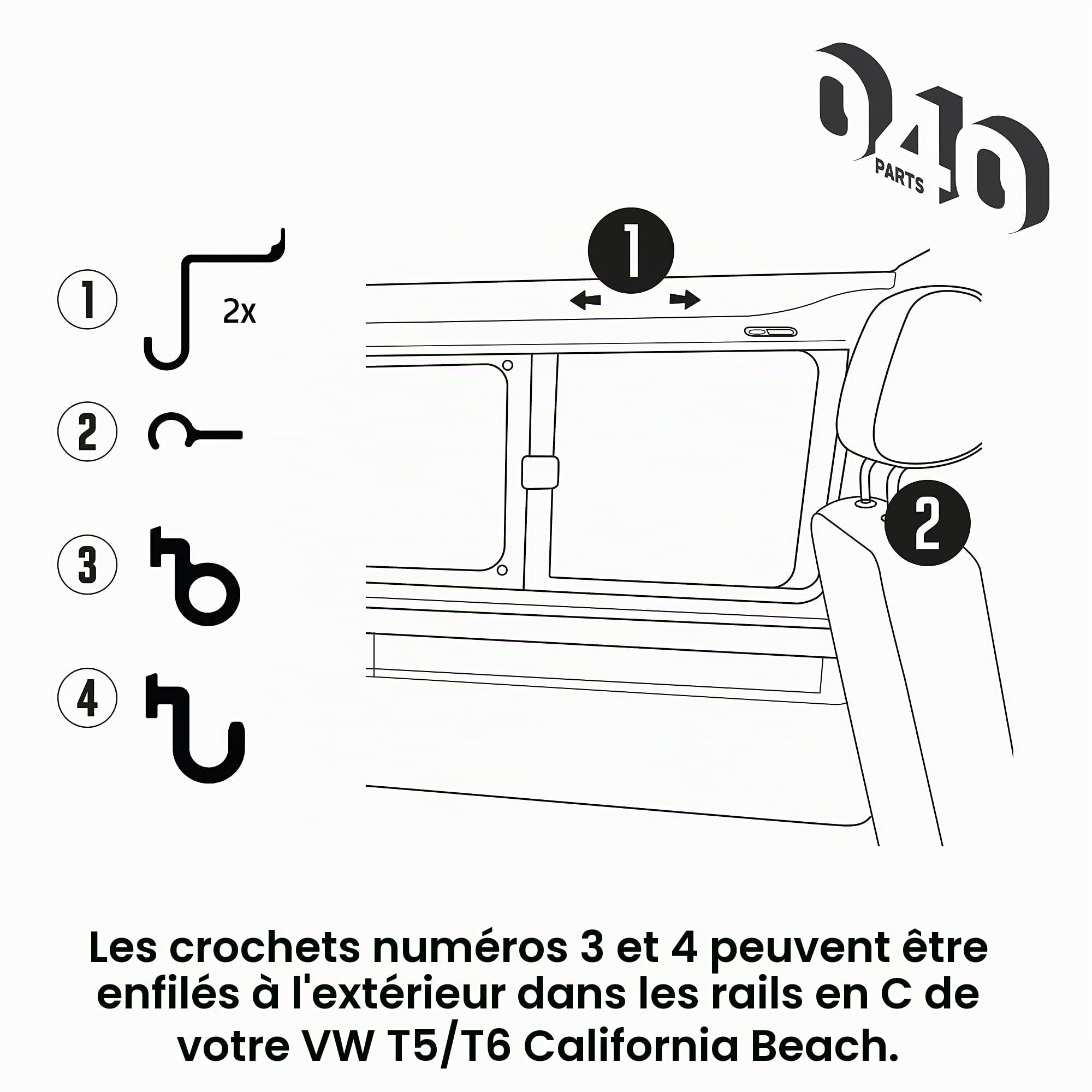 040 PARTS

1 2x

2

3

4

1

2

Les crochets numéros 3 et 4 peuvent être enfilés à l'extérieur dans les rails en C de votre VW T5/T6 California Beach.