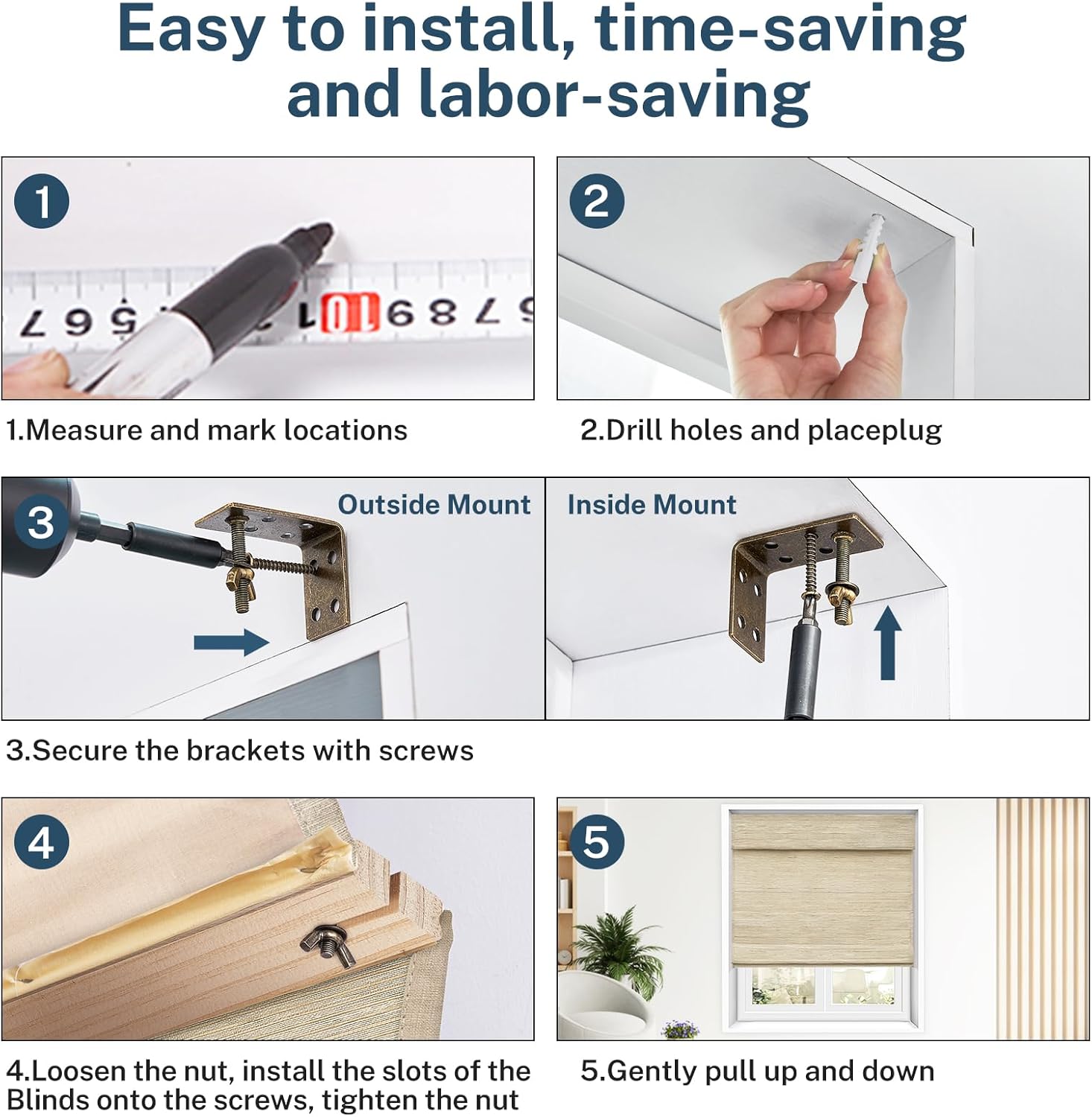 Easy to install, time-saving and labor-saving

1

2

1.Measure and mark locations

2.Drill holes and placeplug

3

Outside Mount

Inside Mount

3.Secure the brackets with screws

4

5

4.Loosen the nut, install the slots of the Blinds onto the screws, tighten the nut

5.Gently pull up and down